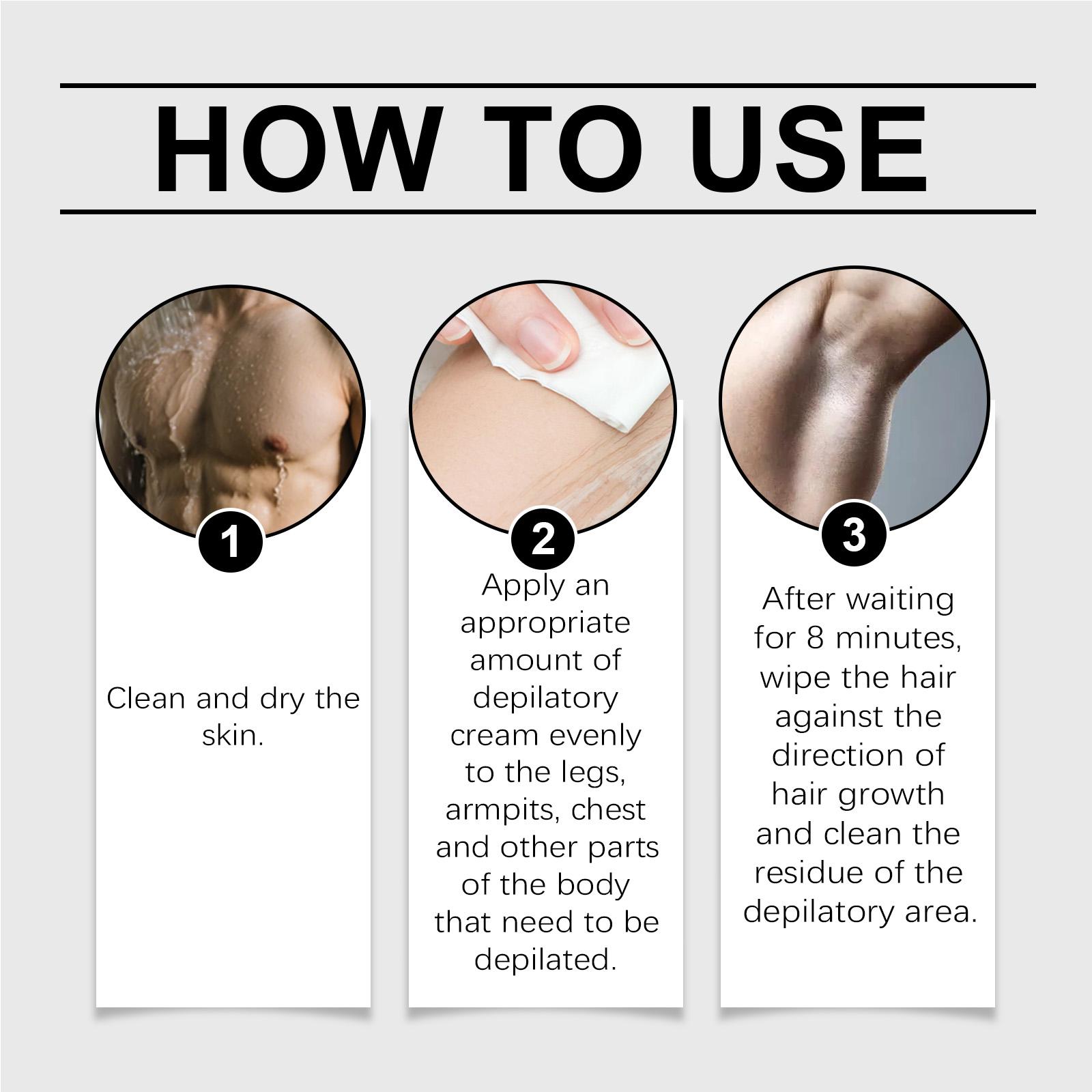 HOW TO USE

1

Clean and dry the skin.

2

Apply an appropriate amount of depilatory cream evenly to the legs, armpits, chest and other parts of the body that need to be depilated.

3

After waiting for 8 minutes, wipe the hair against the direction of hair growth and clean the residue of the depilatory area.