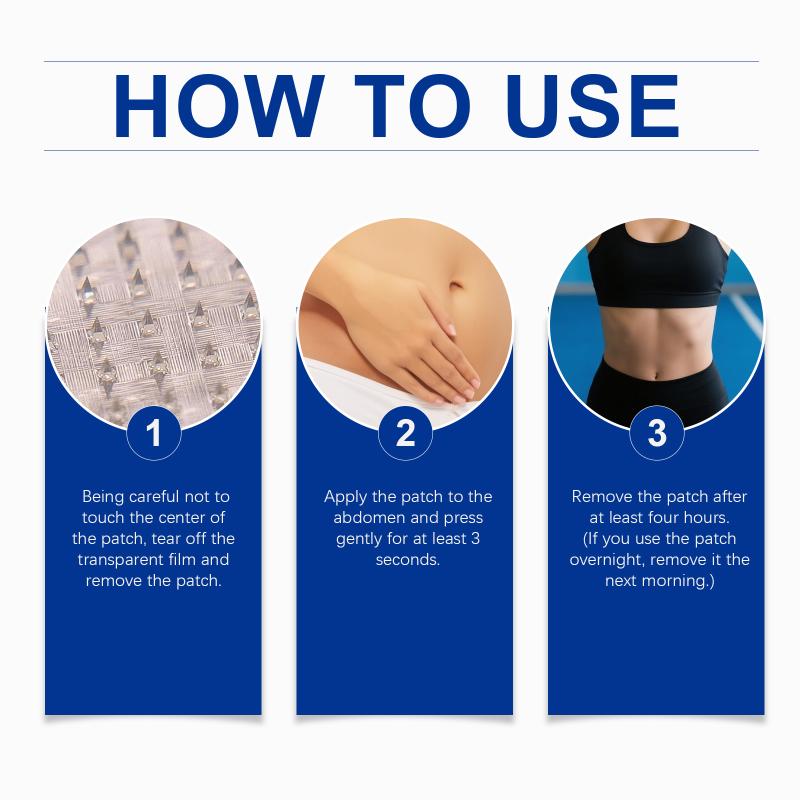 HOW TO USE

1

Being careful not to touch the center of the patch, tear off the transparent film and remove the patch.

2

Apply the patch to the abdomen and press gently for at least 3 seconds.

3

Remove the patch after at least four hours. (If you use the patch overnight, remove it the next morning.)