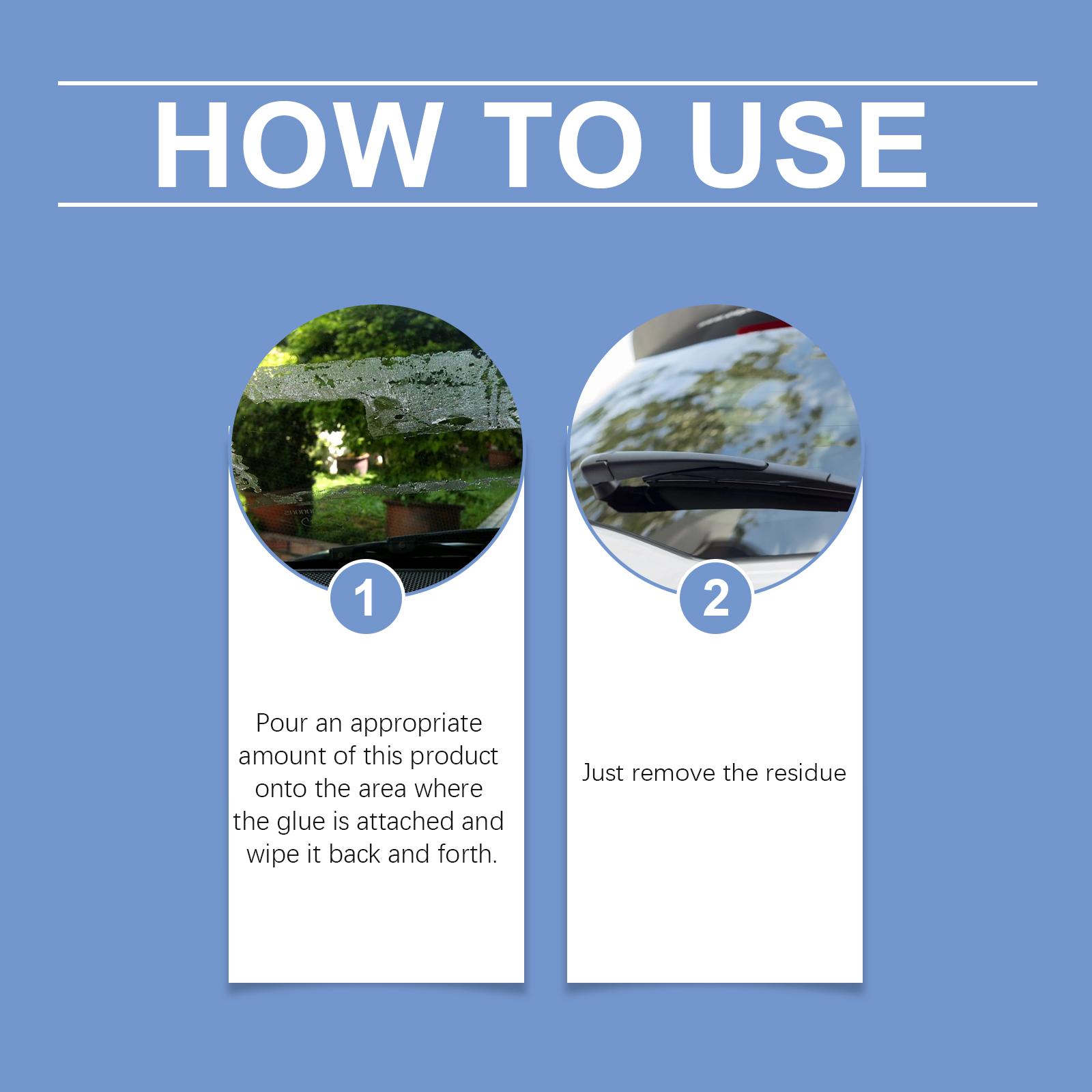 HOW TO USE

1

Pour an appropriate amount of this product onto the area where the glue is attached and wipe it back and forth.

2

Just remove the residue