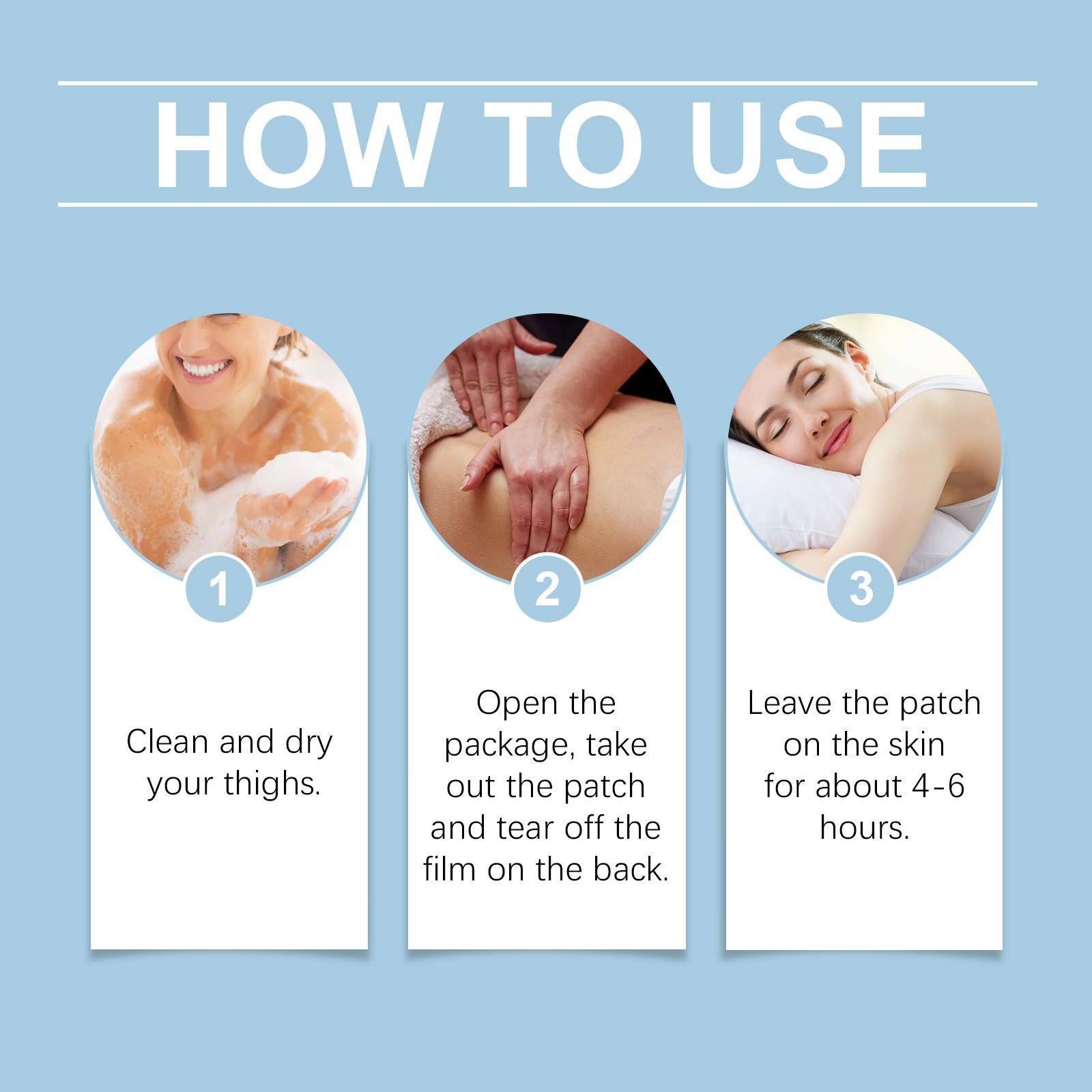 HOW TO USE

1

Clean and dry your thighs.

2

Open the package, take out the patch and tear off the film on the back.

3

Leave the patch on the skin for about 4-6 hours.