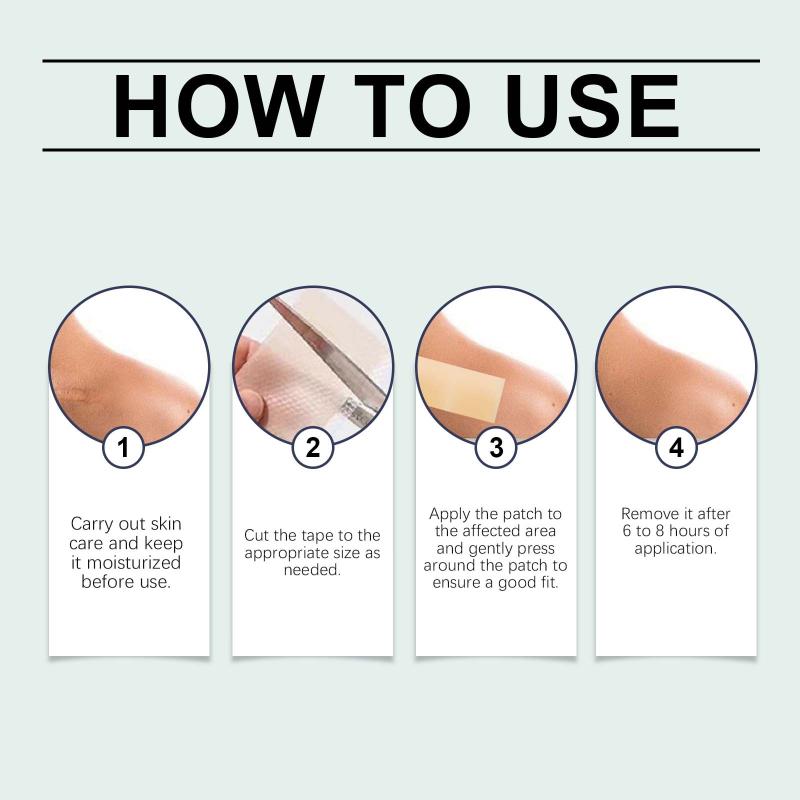 HOW TO USE

1

Carry out skin care and keep it moisturized before use.

2

Cut the tape to the appropriate size as needed.

3

Apply the patch to the affected area and gently press around the patch to ensure a good fit.

4

Remove it after 6 to 8 hours of application.