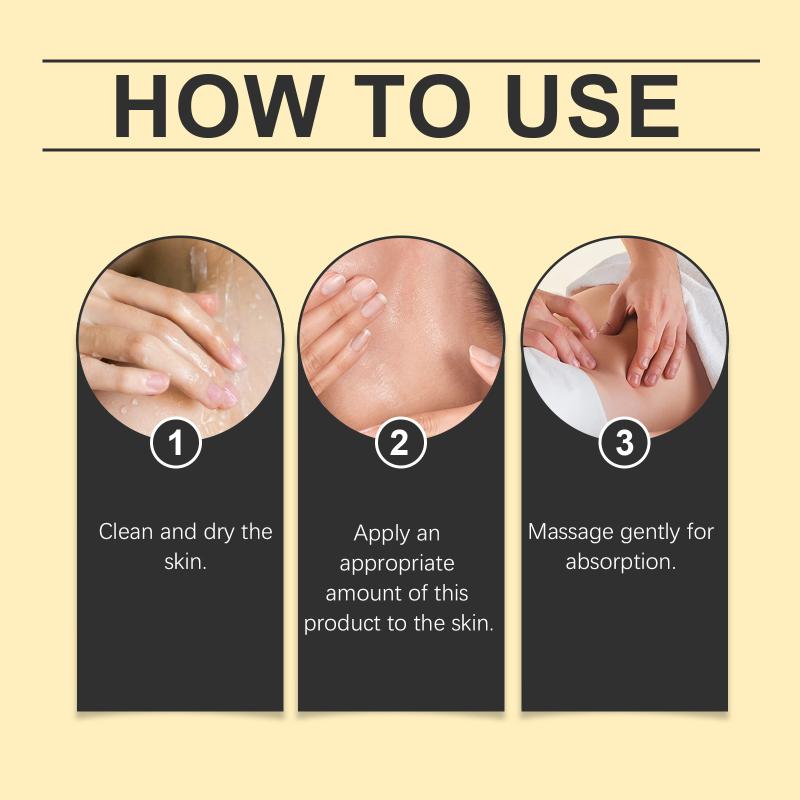 HOW TO USE

1

Clean and dry the skin.

2

Apply an appropriate amount of this product to the skin.

3

Massage gently for absorption.