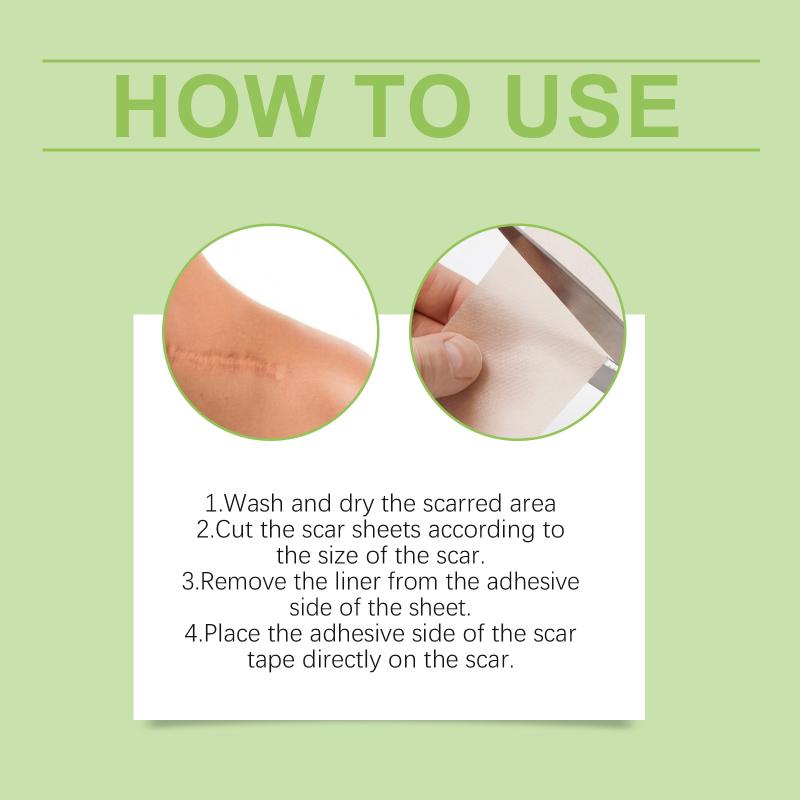 HOW TO USE

1.Wash and dry the scarred area
2.Cut the scar sheets according to the size of the scar.
3.Remove the liner from the adhesive side of the sheet.
4.Place the adhesive side of the scar tape directly on the scar.