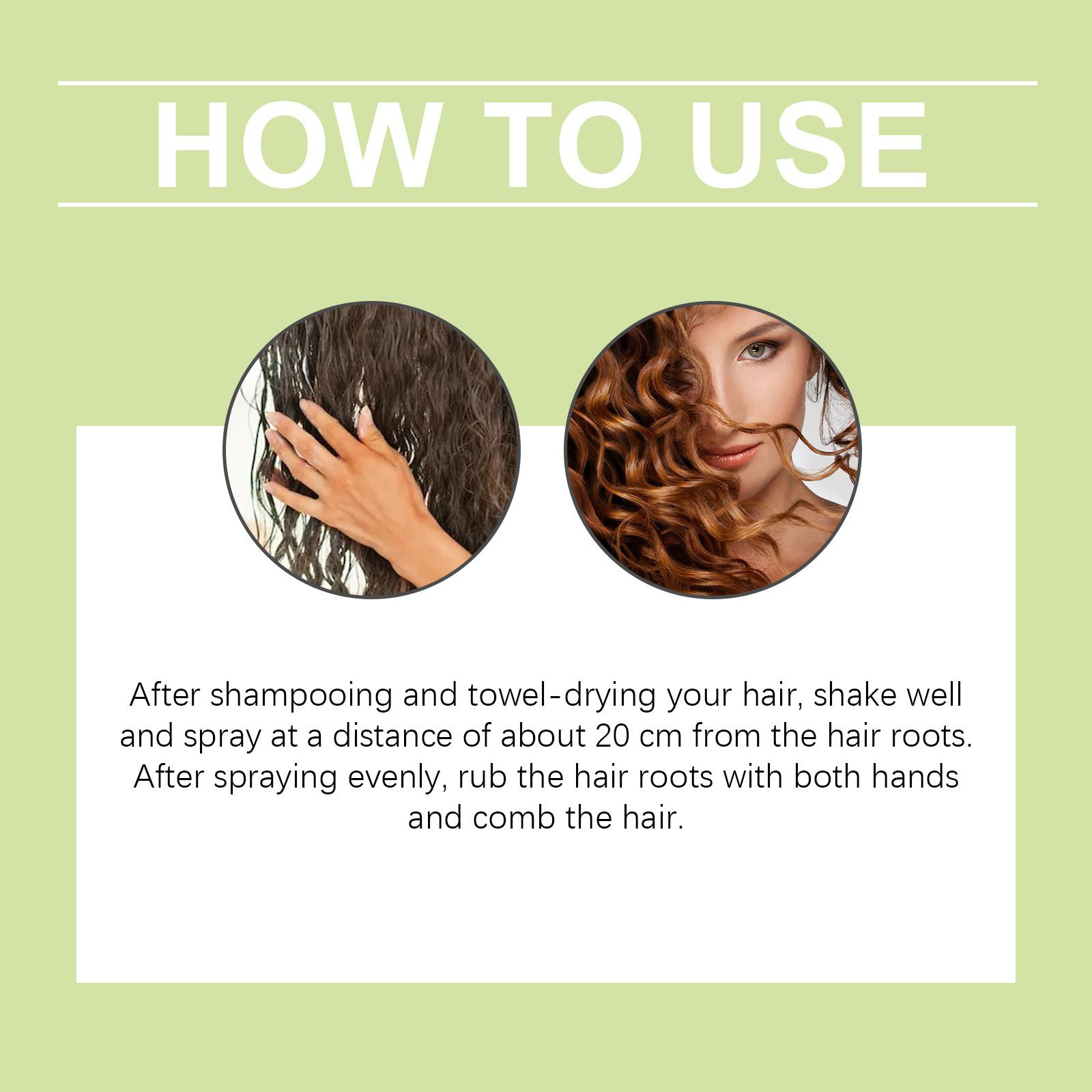 HOW TO USE

After shampooing and towel-drying your hair, shake well and spray at a distance of about 20 cm from the hair roots. After spraying evenly, rub the hair roots with both hands and comb the hair.