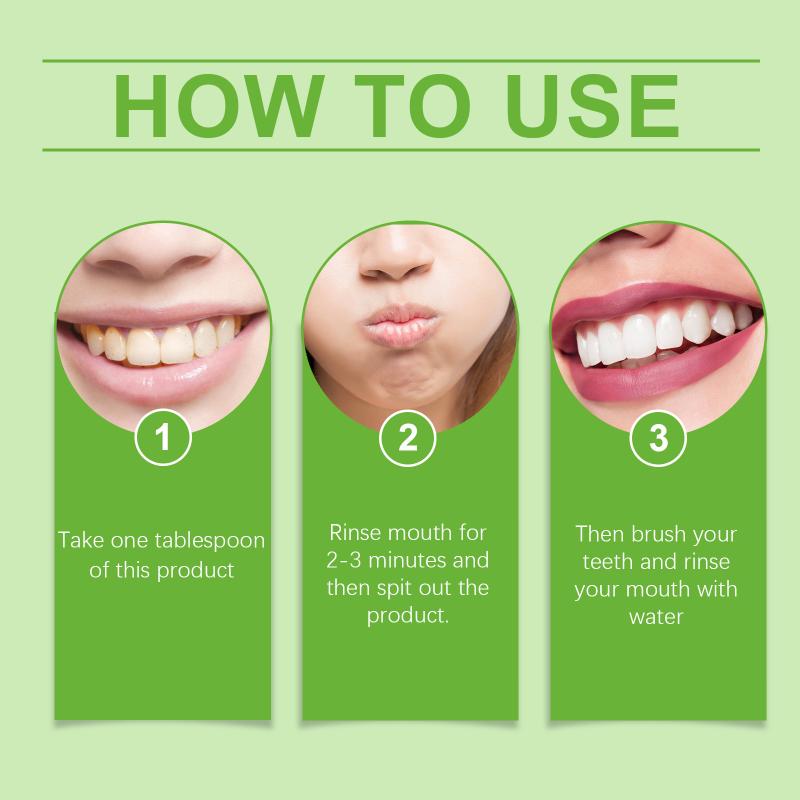 HOW TO USE

1

Take one tablespoon of this product

2

Rinse mouth for 2-3 minutes and then spit out the product.

3

Then brush your teeth and rinse your mouth with water