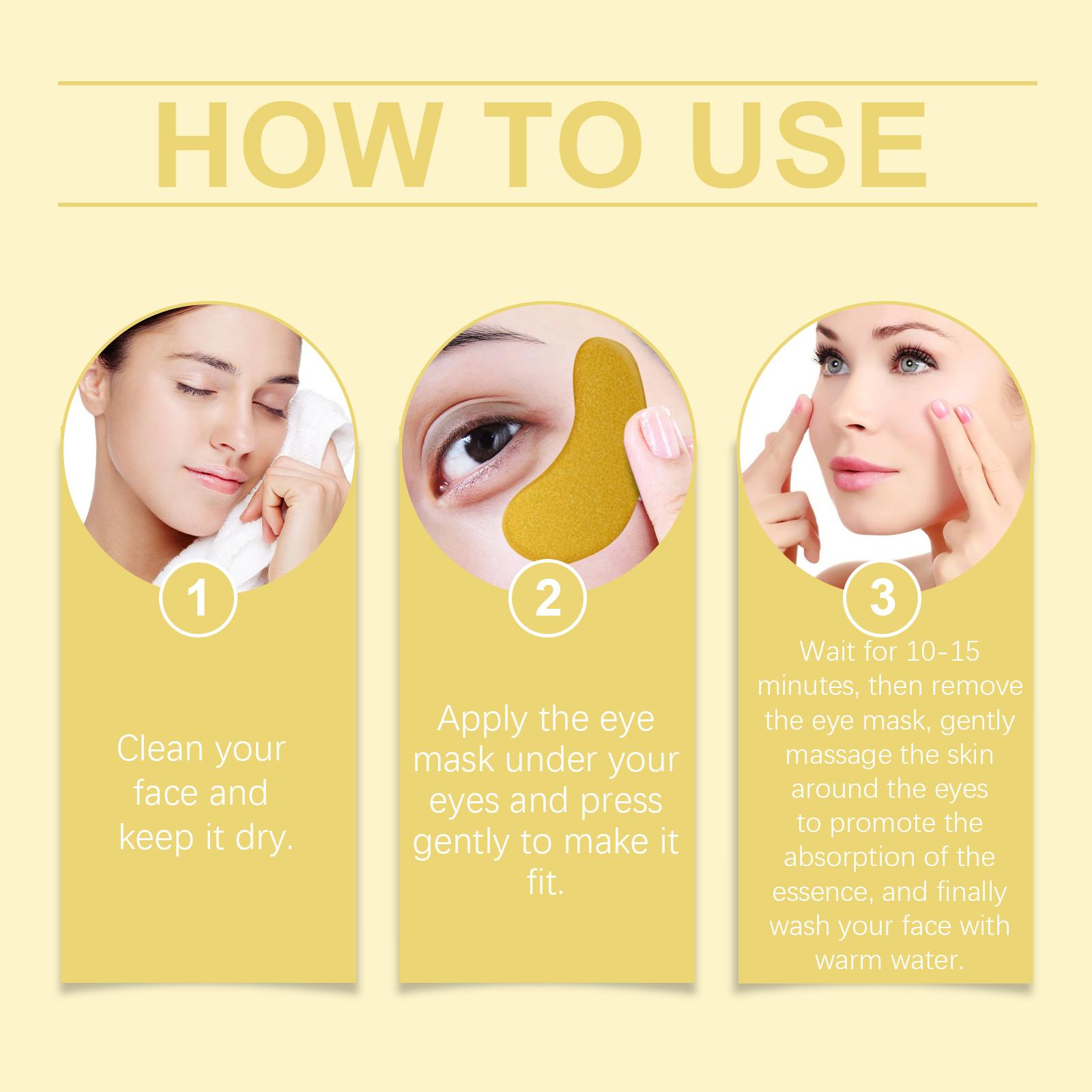 HOW TO USE

1

Clean your face and keep it dry.

2

Apply the eye mask under your eyes and press gently to make it fit.

3

Wait for 10-15 minutes, then remove the eye mask, gently massage the skin around the eyes to promote the absorption of the essence, and finally wash your face with warm water.