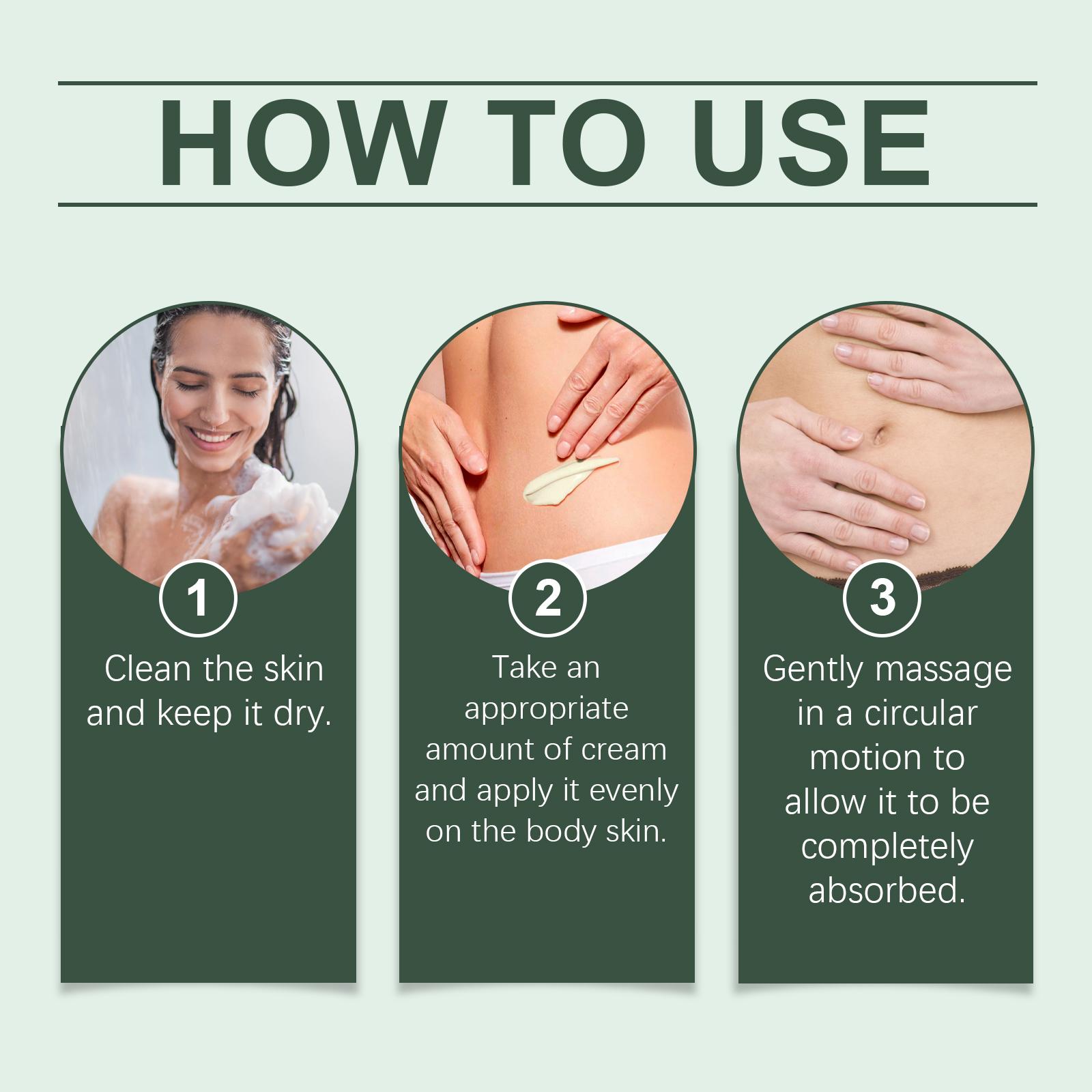 HOW TO USE

1
Clean the skin and keep it dry.

2
Take an appropriate amount of cream and apply it evenly on the body skin.

3
Gently massage in a circular motion to allow it to be completely absorbed.