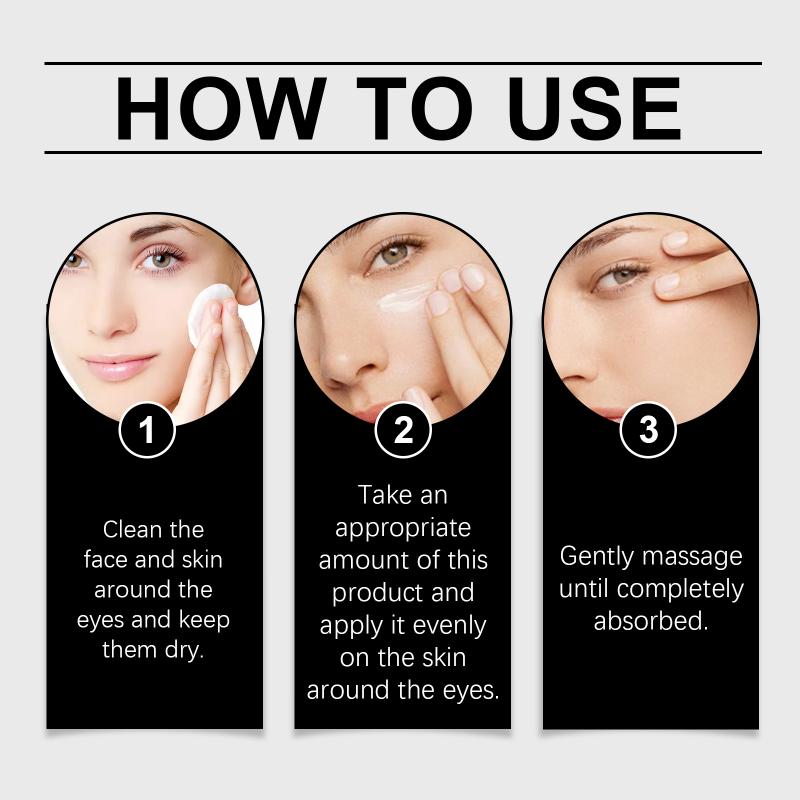 HOW TO USE

1

Clean the face and skin around the eyes and keep them dry.

2

Take an appropriate amount of this product and apply it evenly on the skin around the eyes.

3

Gently massage until completely absorbed.