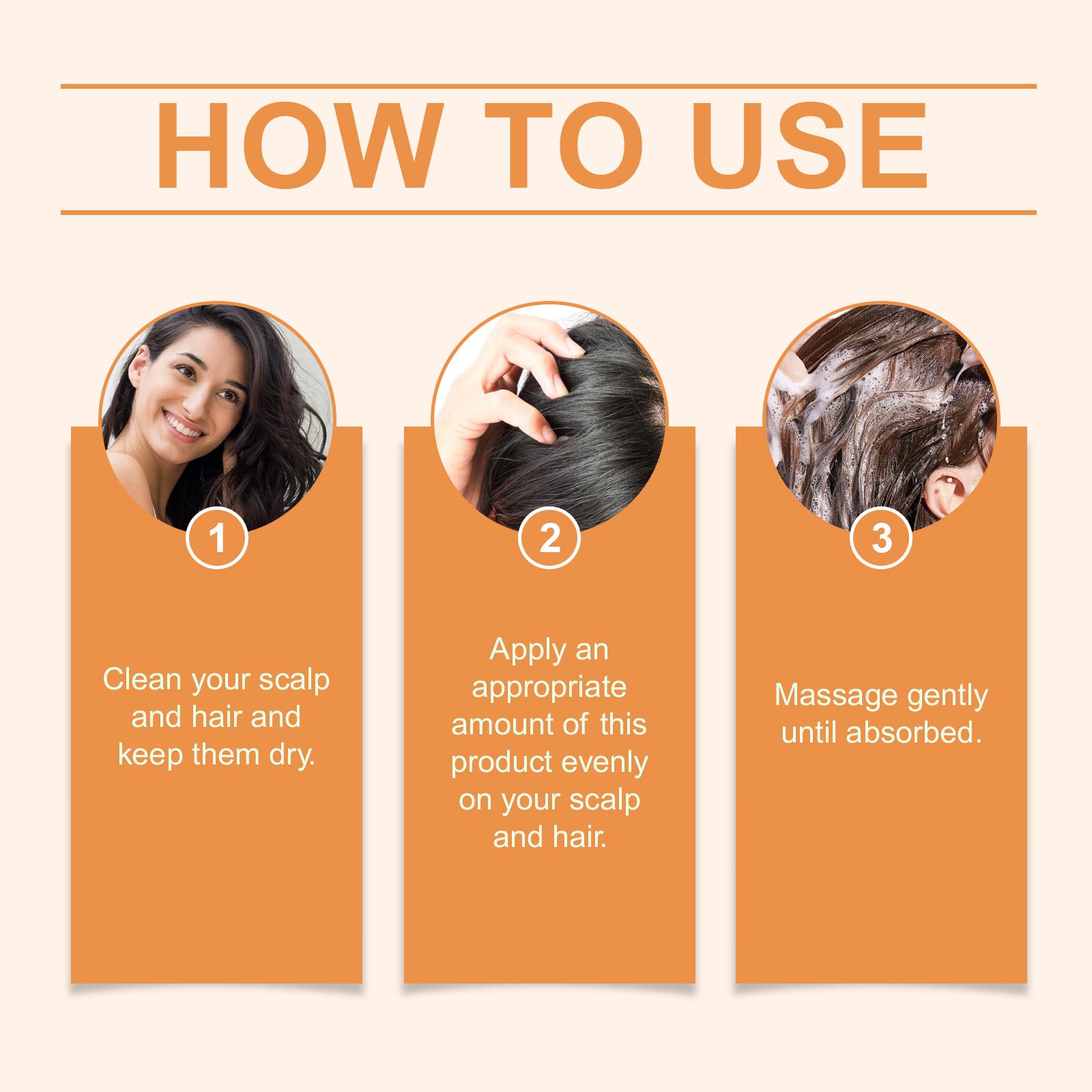 HOW TO USE

1

Clean your scalp and hair and keep them dry.

2

Apply an appropriate amount of this product evenly on your scalp and hair.

3

Massage gently until absorbed.