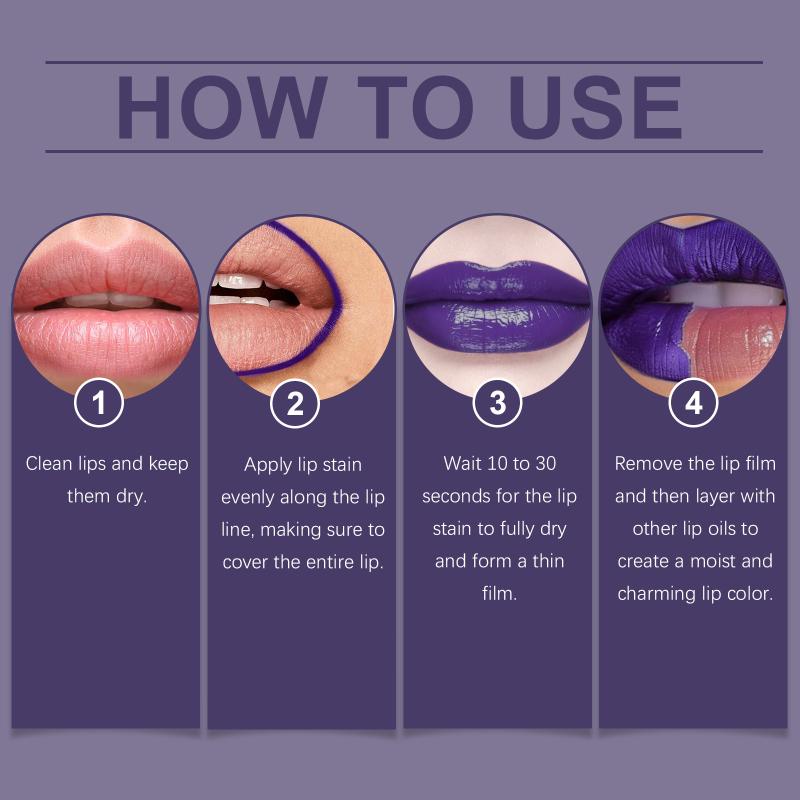 HOW TO USE

1

Clean lips and keep them dry.

2

Apply lip stain evenly along the lip line, making sure to cover the entire lip.

3

Wait 10 to 30 seconds for the lip stain to fully dry and form a thin film.

4

Remove the lip film and then layer with other lip oils to create a moist and charming lip color.