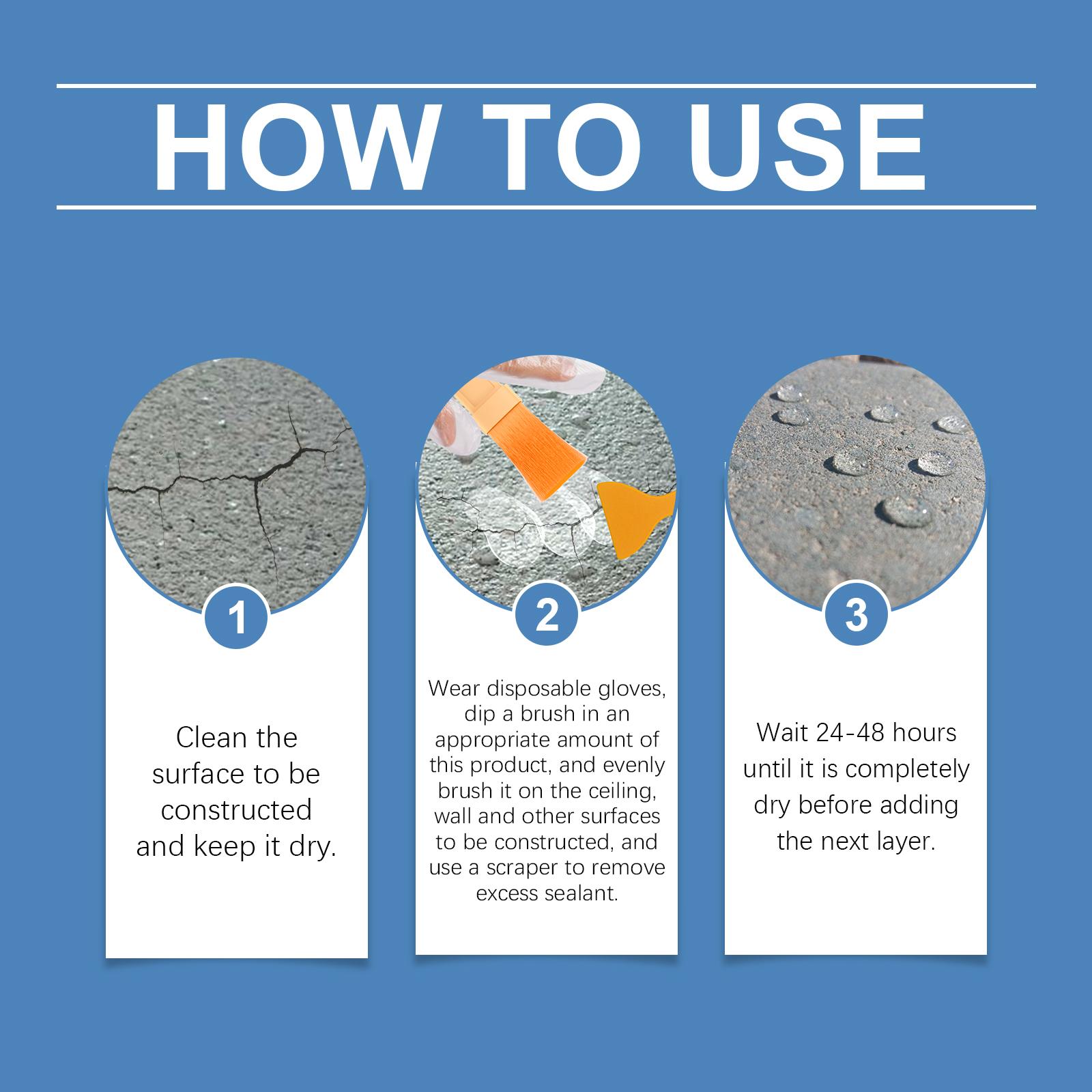 HOW TO USE

1

Clean the surface to be constructed and keep it dry.

2

Wear disposable gloves, dip a brush in an appropriate amount of this product, and evenly brush it on the ceiling, wall and other surfaces to be constructed, and use a scraper to remove excess sealant.

3

Wait 24-48 hours until it is completely dry before adding the next layer.