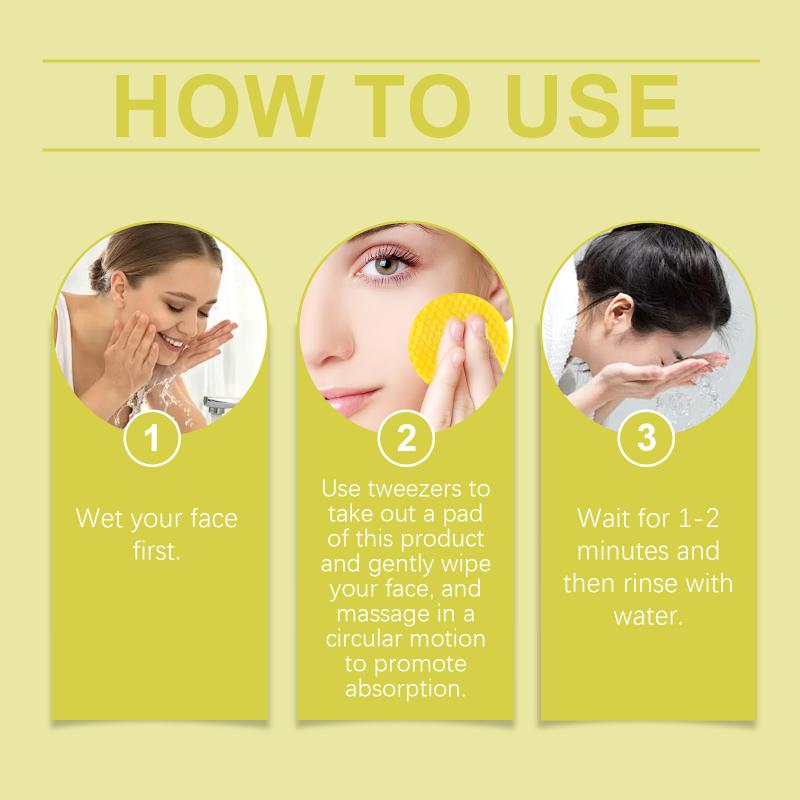 HOW TO USE

1

Wet your face first.

2

Use tweezers to take out a pad of this product and gently wipe your face, and massage in a circular motion to promote absorption.

3

Wait for 1-2 minutes and then rinse with water.