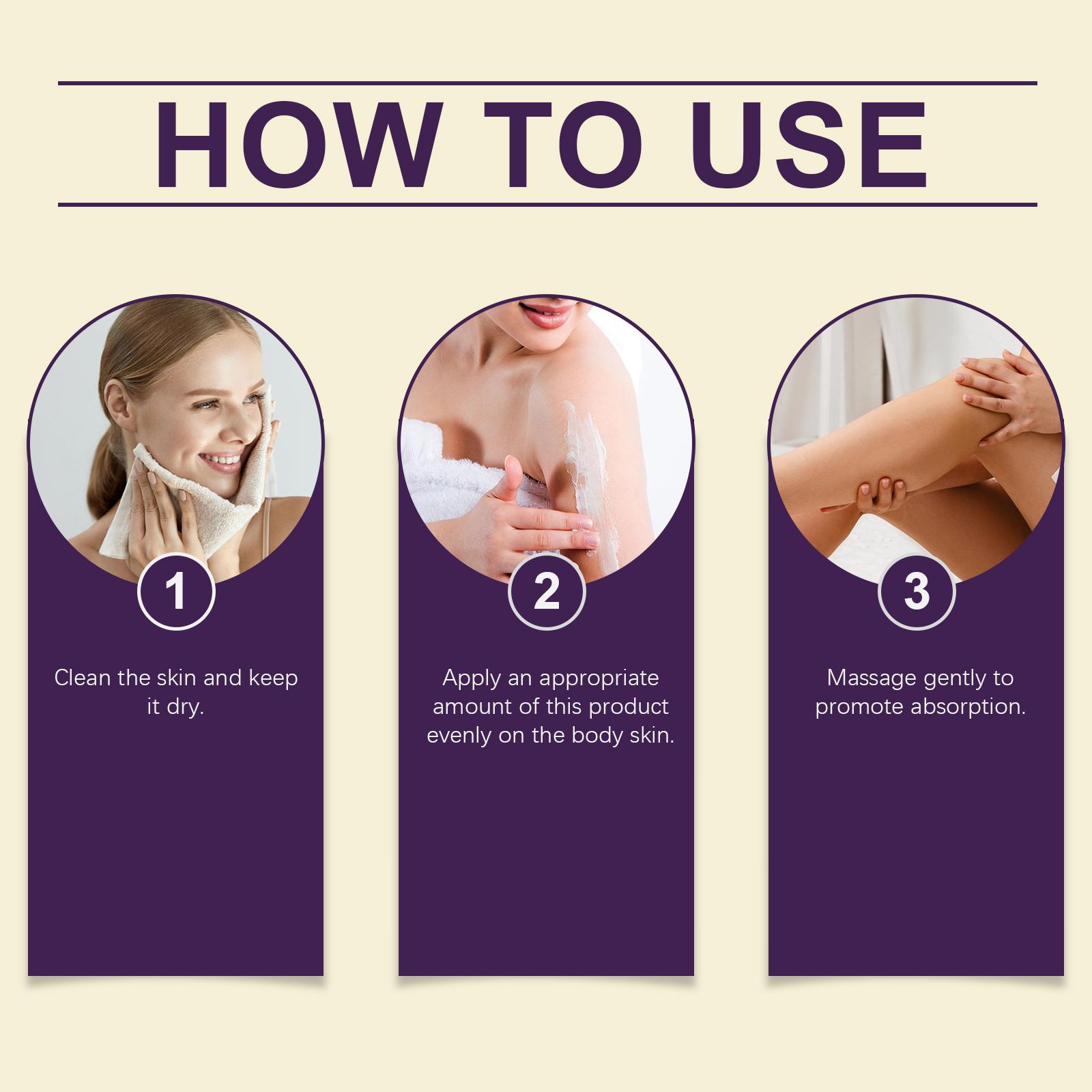 HOW TO USE

1

Clean the skin and keep it dry.

2

Apply an appropriate amount of this product evenly on the body skin.

3

Massage gently to promote absorption.