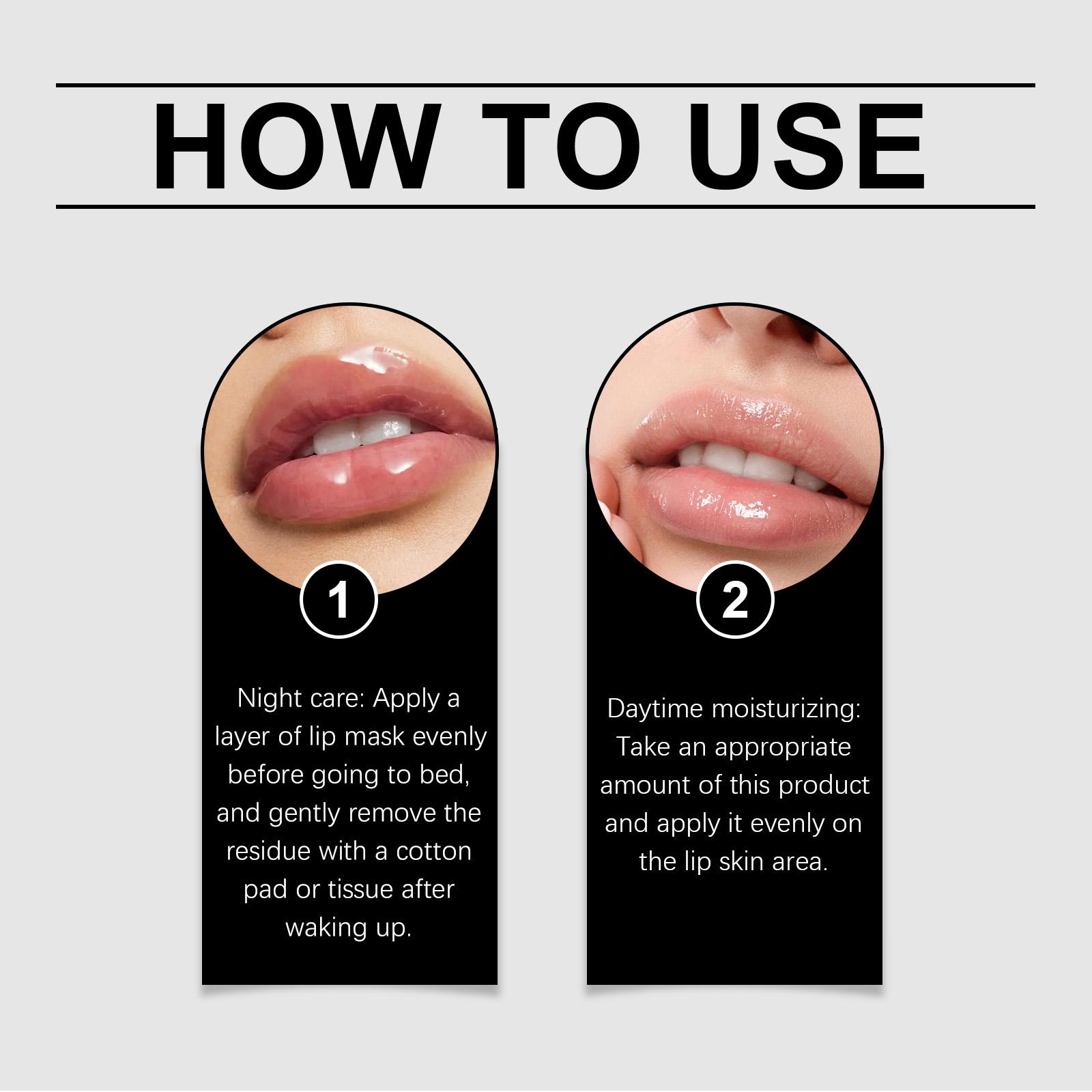 HOW TO USE

1

Night care: Apply a layer of lip mask evenly before going to bed, and gently remove the residue with a cotton pad or tissue after waking up.

2

Daytime moisturizing: Take an appropriate amount of this product and apply it evenly on the lip skin area.