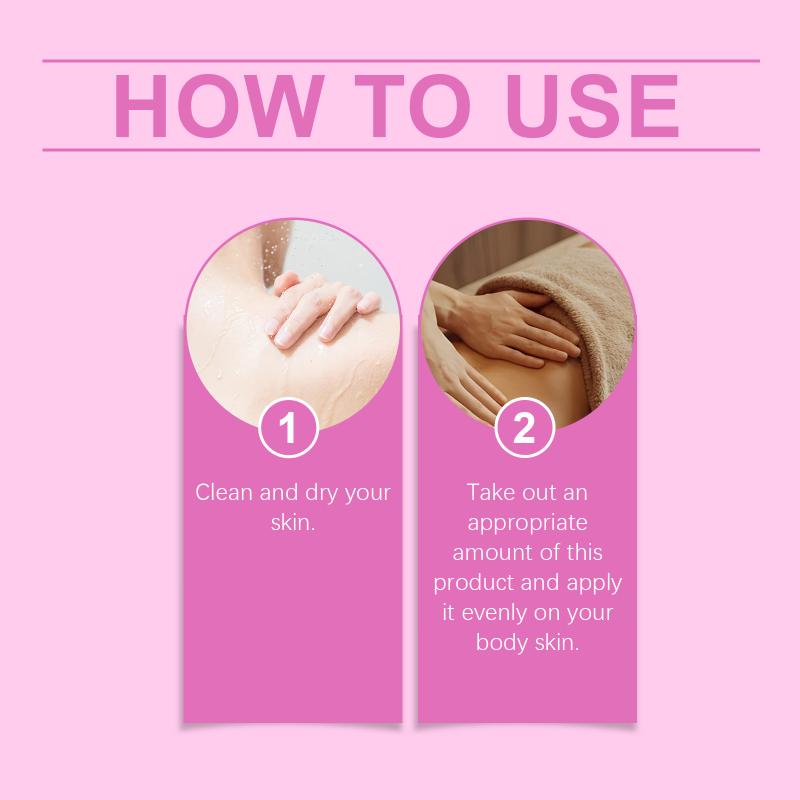 HOW TO USE

1

Clean and dry your skin.

2

Take out an appropriate amount of this product and apply it evenly on your body skin.