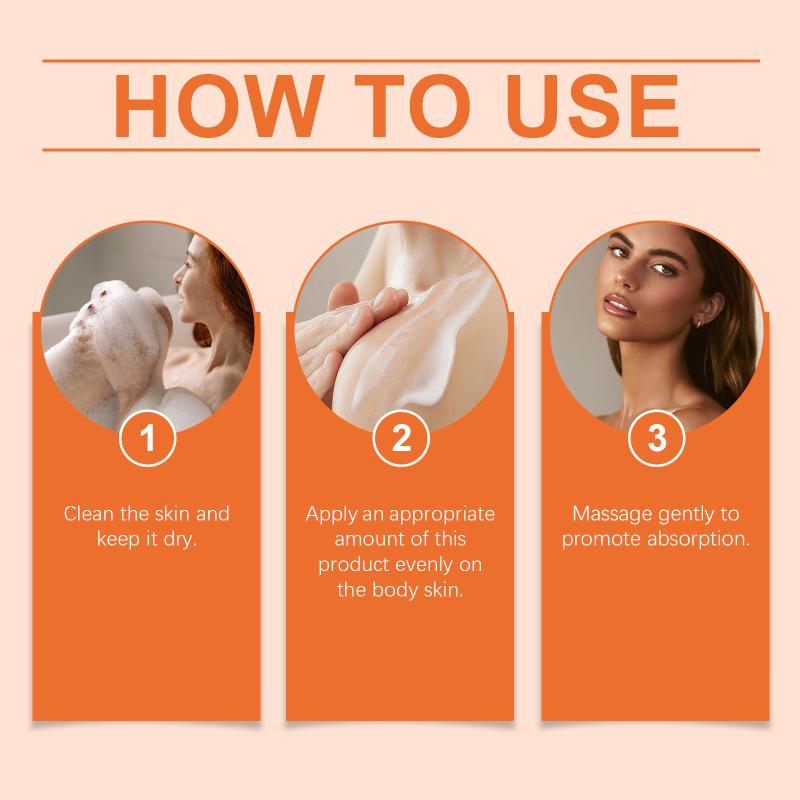 HOW TO USE

1

Clean the skin and keep it dry.

2

Apply an appropriate amount of this product evenly on the body skin.

3

Massage gently to promote absorption.