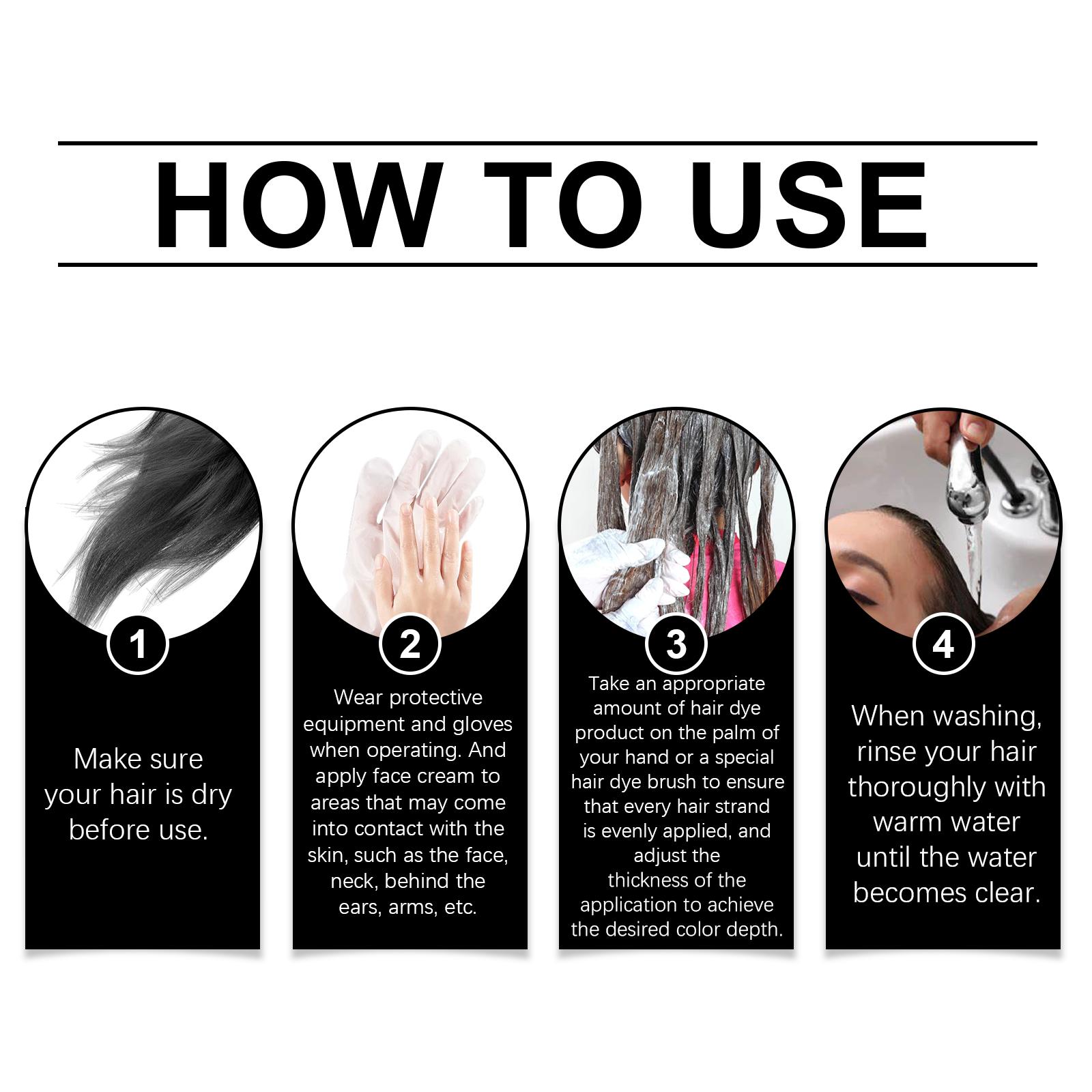 HOW TO USE

1

Make sure your hair is dry before use.

2

Wear protective equipment and gloves when operating. And apply face cream to areas that may come into contact with the skin, such as the face, neck, behind the ears, arms, etc.

3

Take an appropriate amount of hair dye product on the palm of your hand or a special hair dye brush to ensure that every hair strand is evenly applied, and adjust the thickness of the application to achieve the desired color depth.

4

When washing, rinse your hair thoroughly with warm water until the water becomes clear.