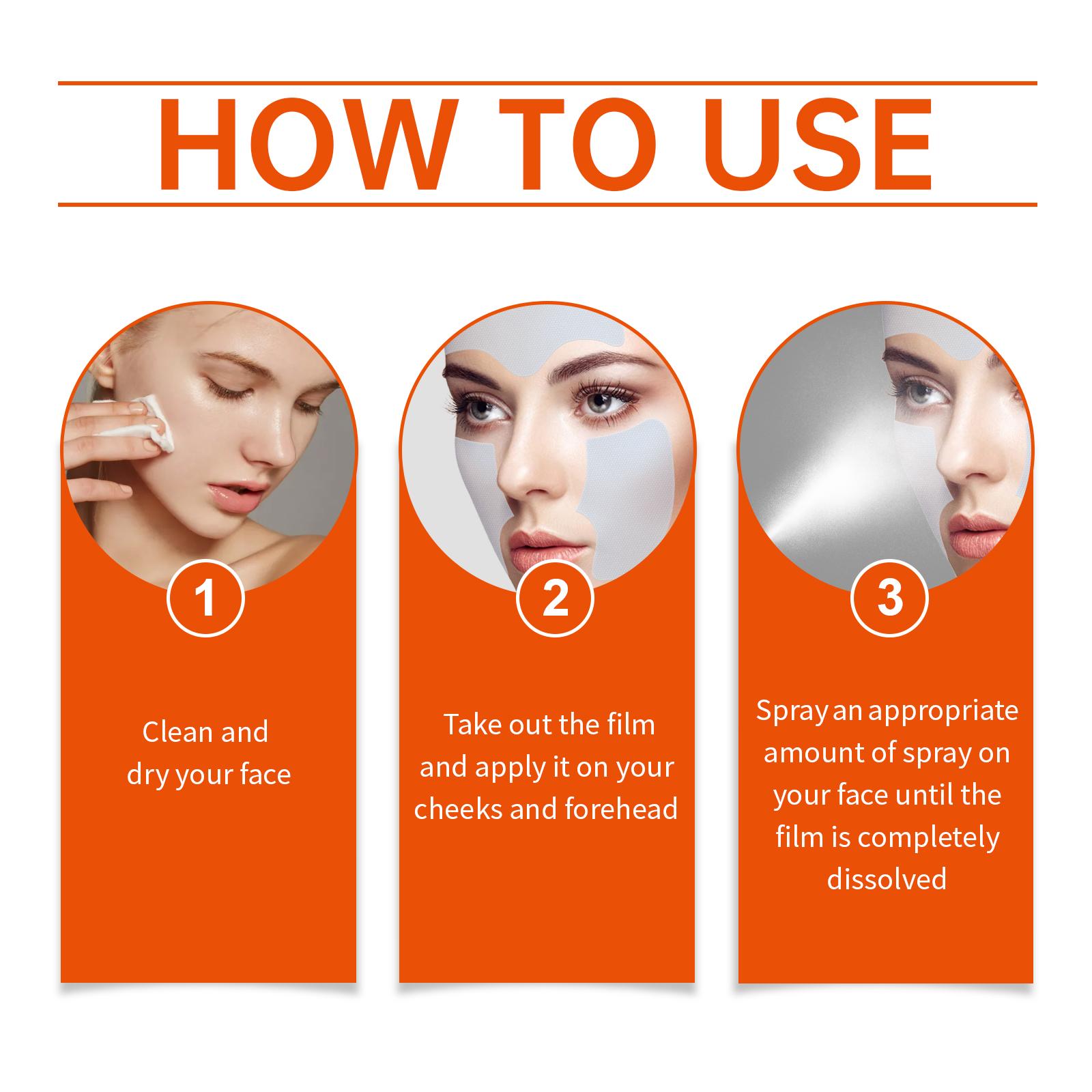 HOW TO USE

1

Clean and dry your face

2

Take out the film and apply it on your cheeks and forehead

3

Spray an appropriate amount of spray on your face until the film is completely dissolved