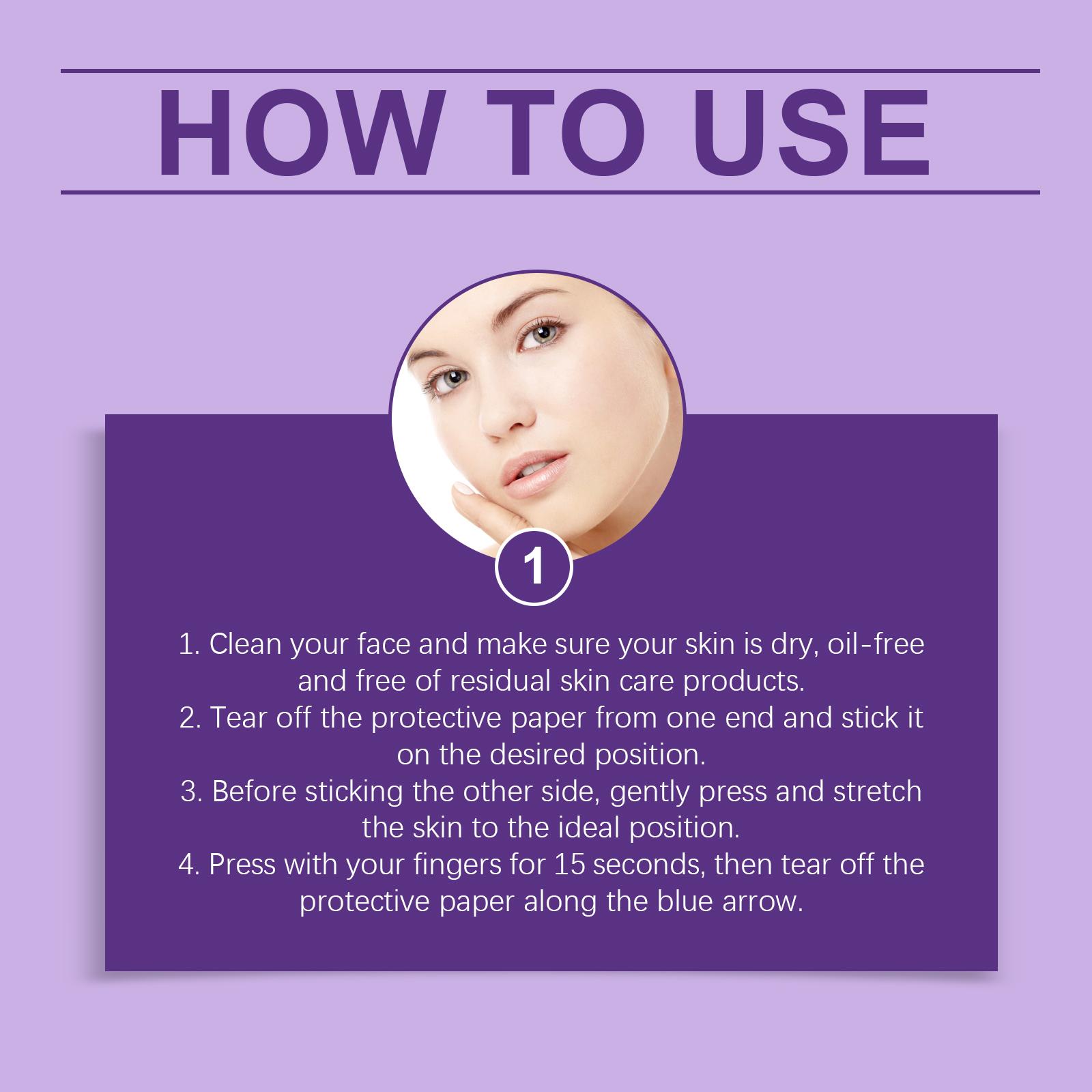 HOW TO USE

1

1. Clean your face and make sure your skin is dry, oil-free and free of residual skin care products.
2. Tear off the protective paper from one end and stick it on the desired position.
3. Before sticking the other side, gently press and stretch the skin to the ideal position.
4. Press with your fingers for 15 seconds, then tear off the protective paper along the blue arrow.