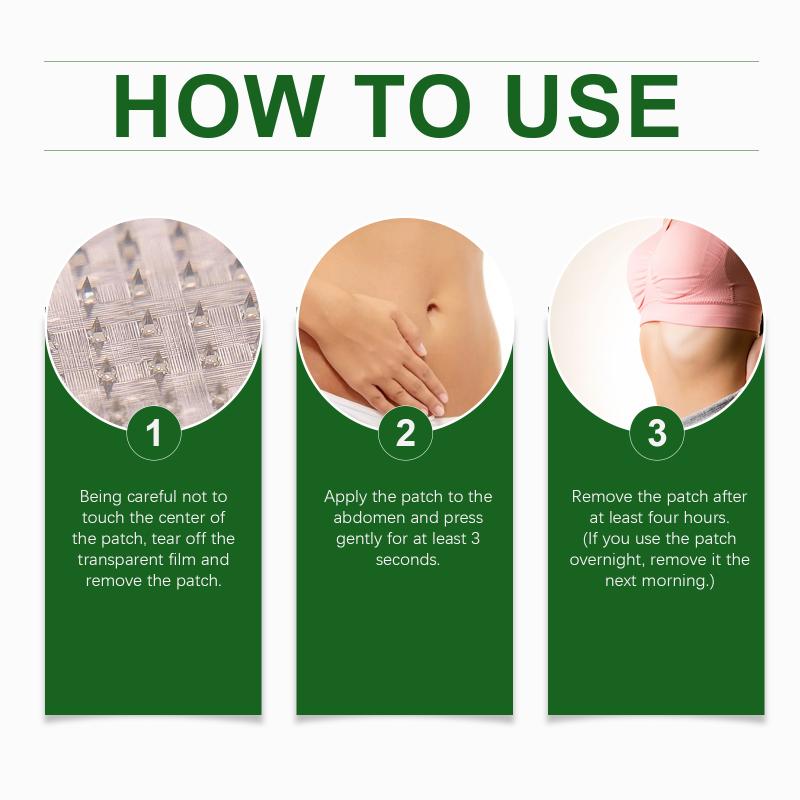 HOW TO USE

1

Being careful not to touch the center of the patch, tear off the transparent film and remove the patch.

2

Apply the patch to the abdomen and press gently for at least 3 seconds.

3

Remove the patch after at least four hours. (If you use the patch overnight, remove it the next morning.)