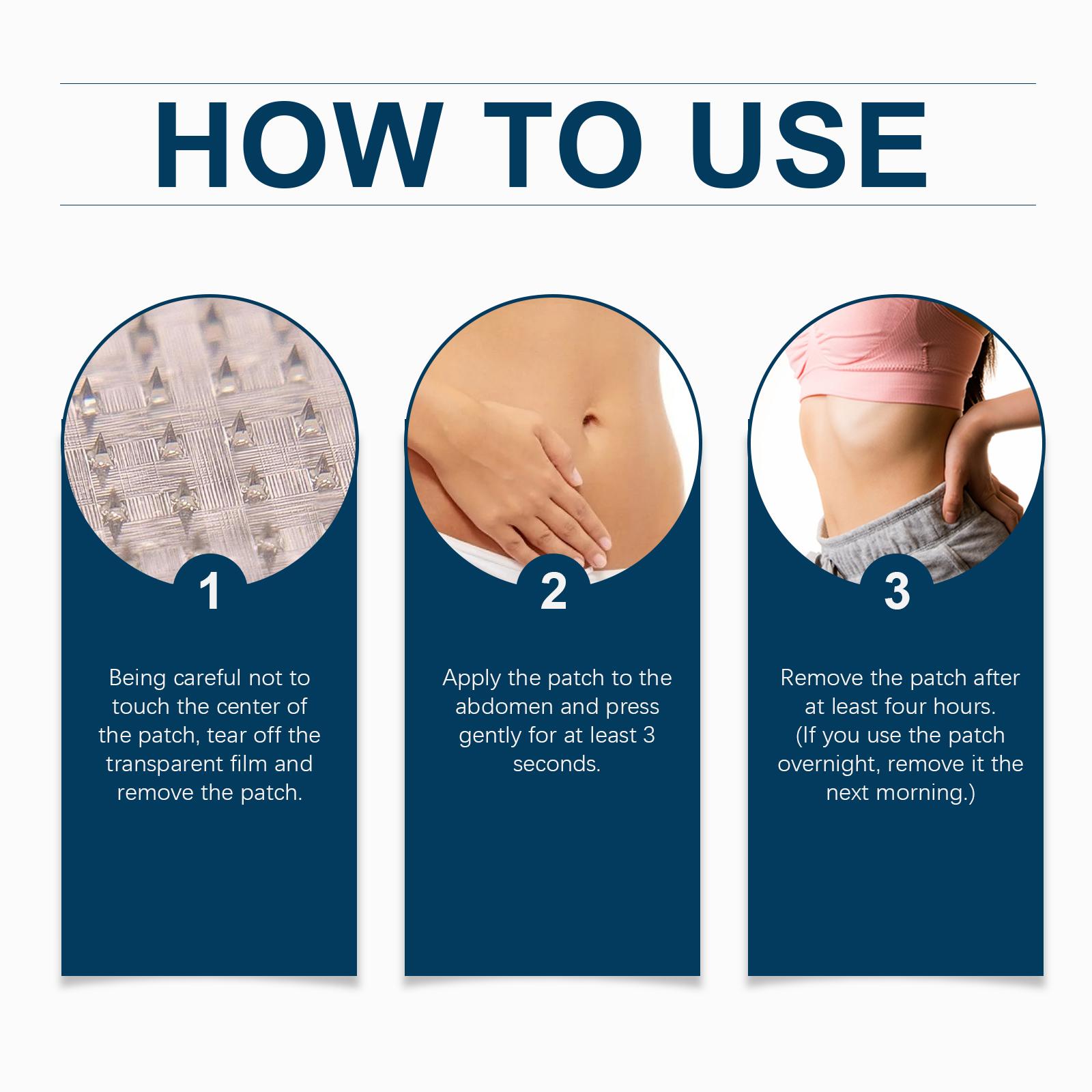 HOW TO USE

1

Being careful not to touch the center of the patch, tear off the transparent film and remove the patch.

2

Apply the patch to the abdomen and press gently for at least 3 seconds.

3

Remove the patch after at least four hours. (If you use the patch overnight, remove it the next morning.)