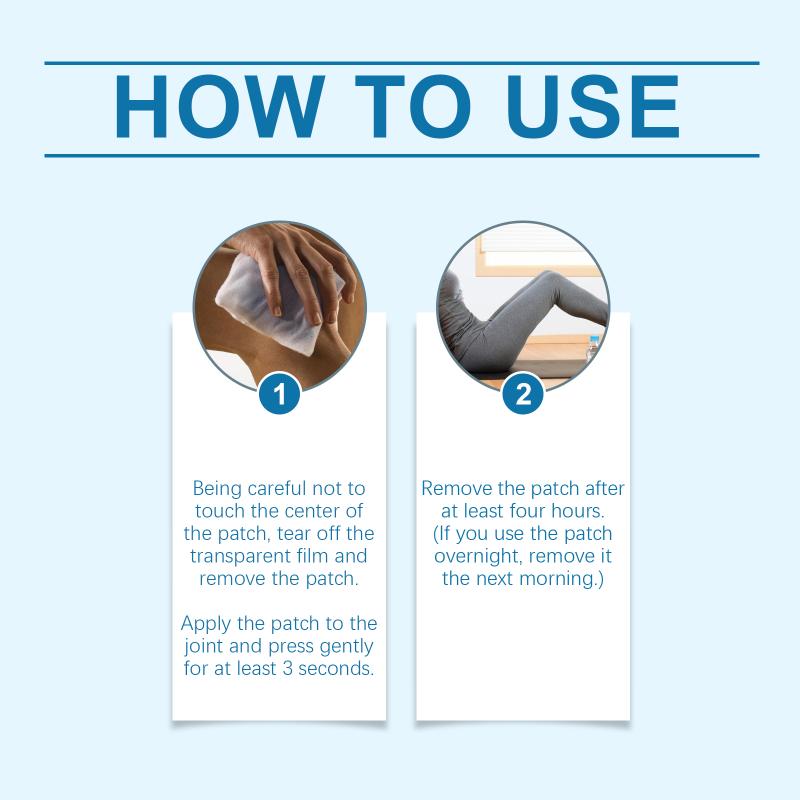 HOW TO USE

1

Being careful not to touch the center of the patch, tear off the transparent film and remove the patch.

Apply the patch to the joint and press gently for at least 3 seconds.

2

Remove the patch after at least four hours. (If you use the patch overnight, remove it the next morning.)