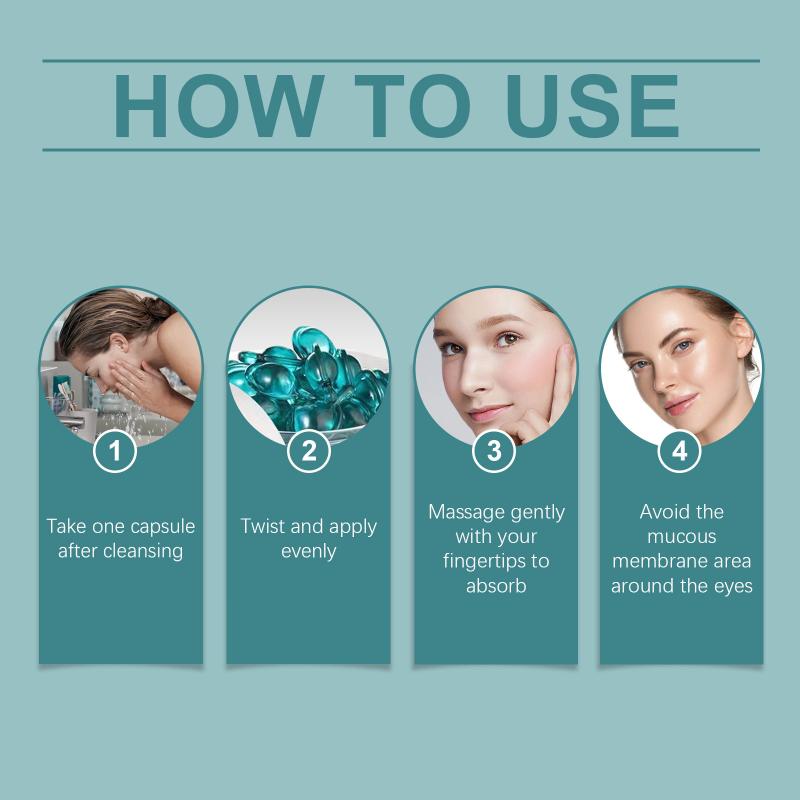 HOW TO USE

1
Take one capsule after cleansing

2
Twist and apply evenly

3
Massage gently with your fingertips to absorb

4
Avoid the mucous membrane area around the eyes