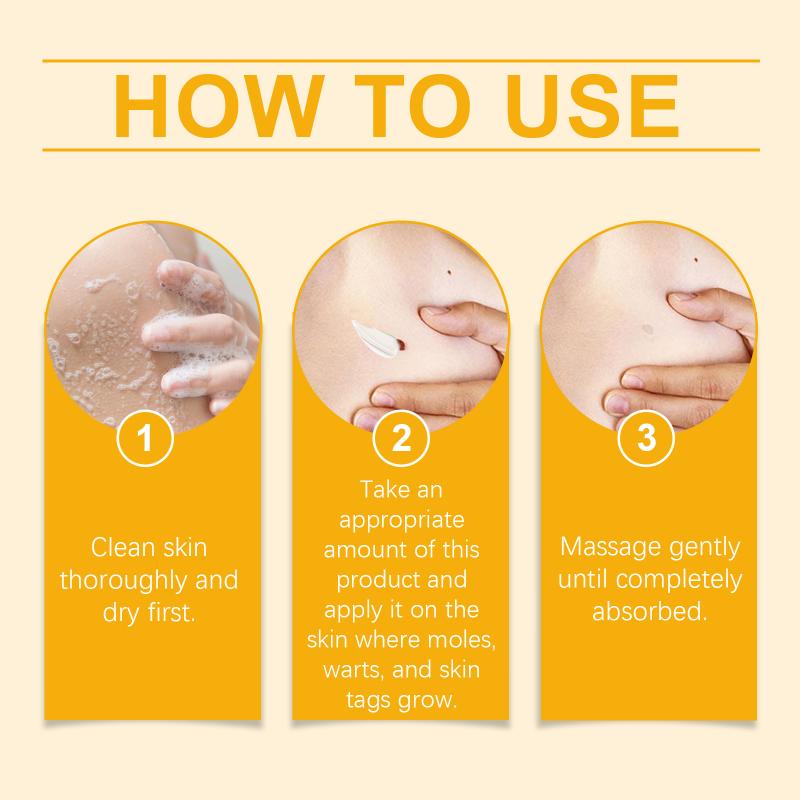 HOW TO USE

1

Clean skin thoroughly and dry first.

2

Take an appropriate amount of this product and apply it on the skin where moles, warts, and skin tags grow.

3

Massage gently until completely absorbed.