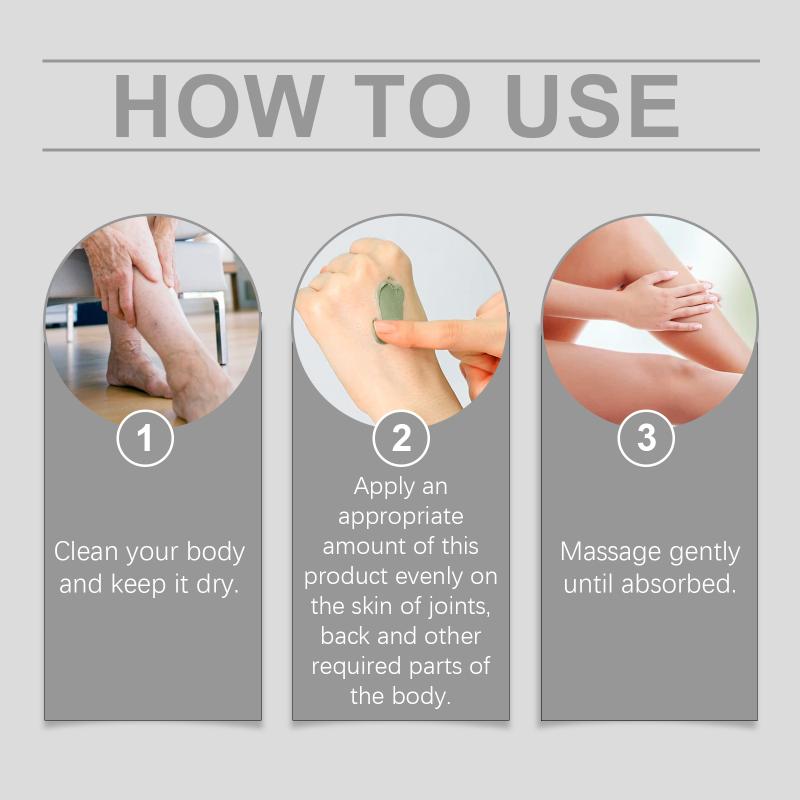 HOW TO USE

1

Clean your body and keep it dry.

2

Apply an appropriate amount of this product evenly on the skin of joints, back and other required parts of the body.

3

Massage gently until absorbed.