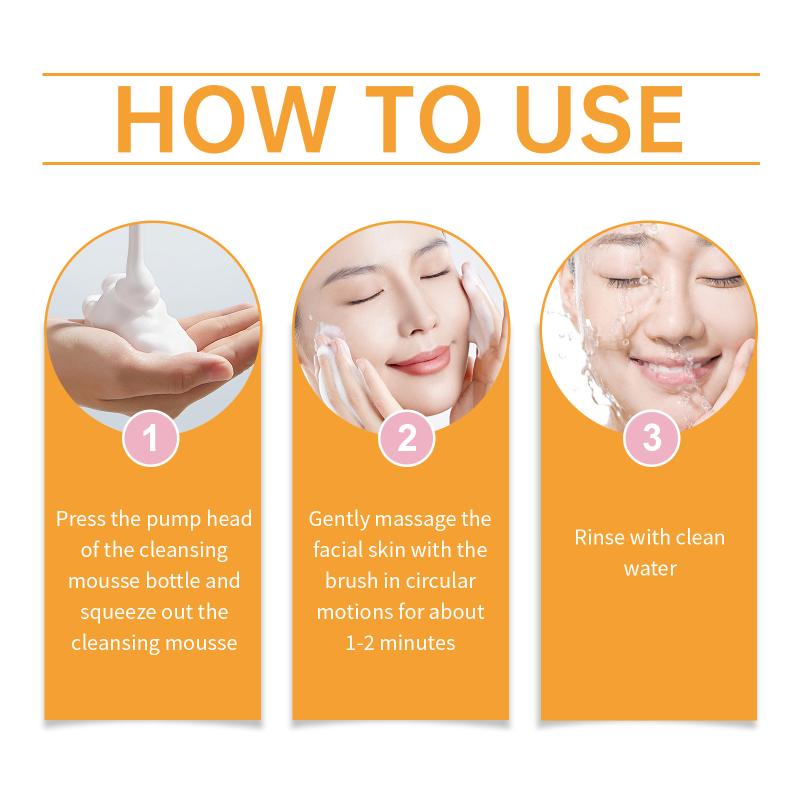 HOW TO USE

1

Press the pump head of the cleansing mousse bottle and squeeze out the cleansing mousse

2

Gently massage the facial skin with the brush in circular motions for about 1-2 minutes

3

Rinse with clean water