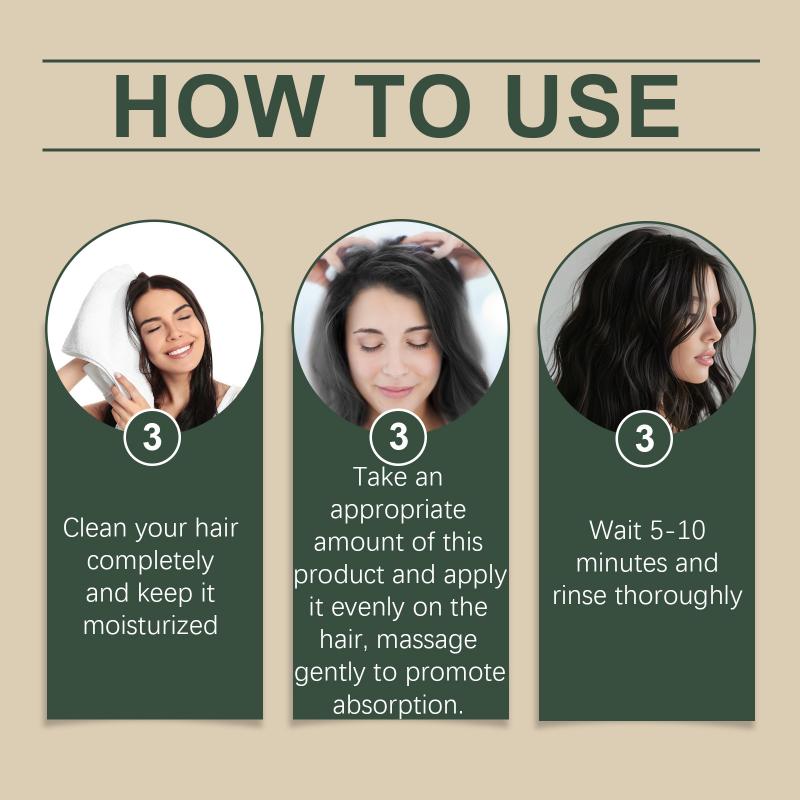 HOW TO USE

3

Clean your hair completely and keep it moisturized

3

Take an appropriate amount of this product and apply it evenly on the hair, massage gently to promote absorption.

3

Wait 5-10 minutes and rinse thoroughly