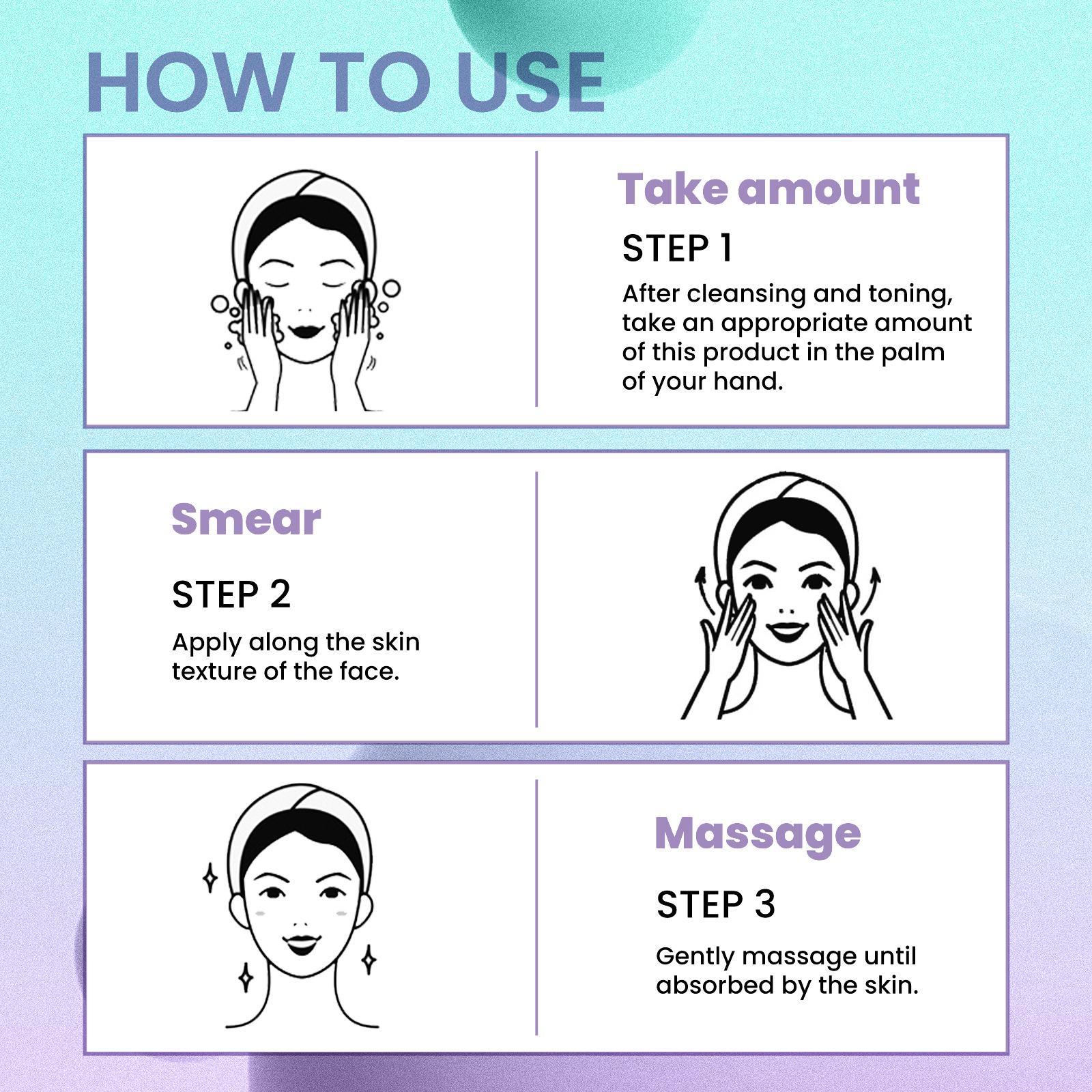 HOW TO USE

Take amount

STEP 1

After cleansing and toning, take an appropriate amount of this product in the palm of your hand.

Smear

STEP 2

Apply along the skin texture of the face.

Massage

STEP 3

Gently massage until absorbed by the skin.