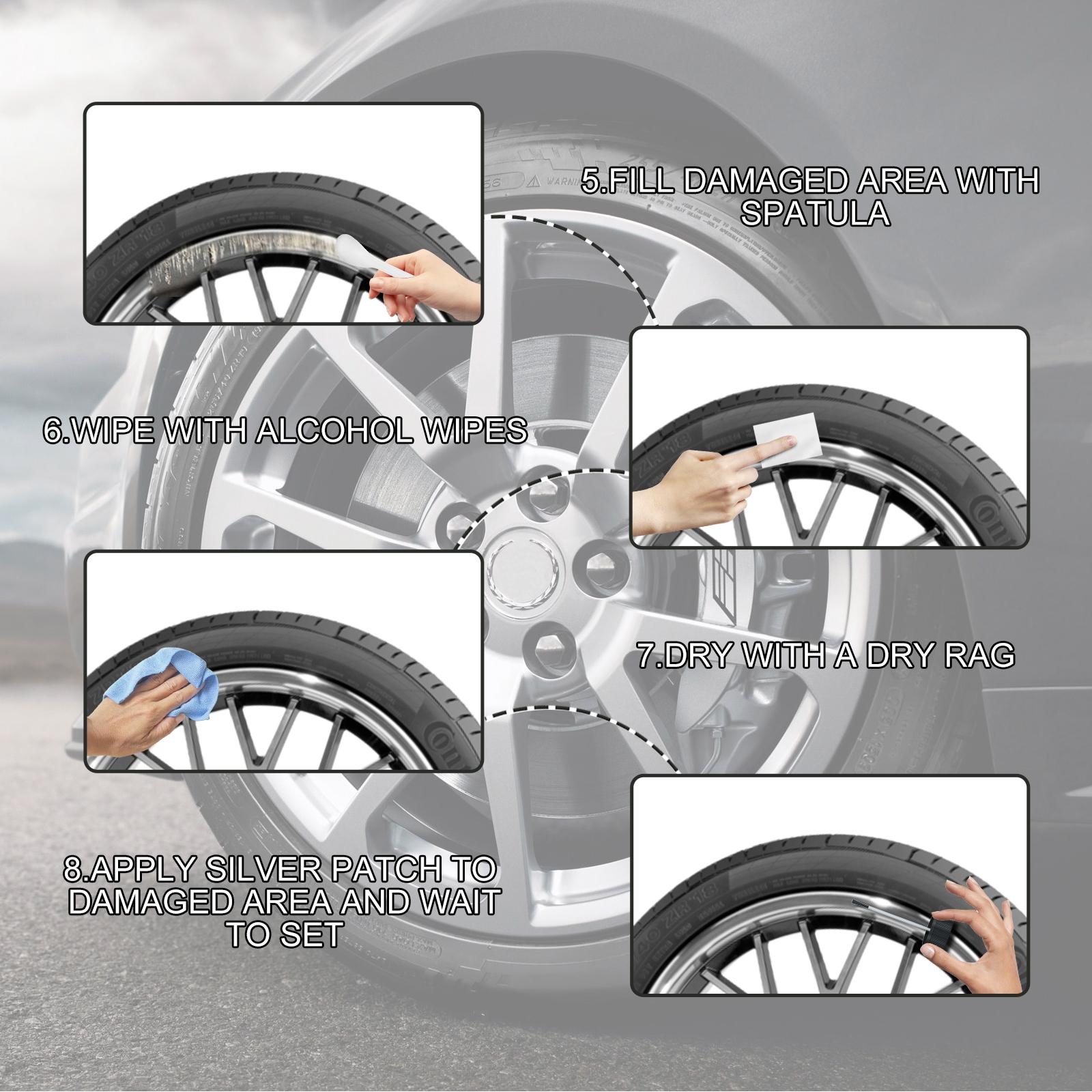 5.FILL DAMAGED AREA WITH SPATULA

6.WIPE WITH ALCOHOL WIPES

7.DRY WITH A DRY RAG

8.APPLY SILVER PATCH TO DAMAGED AREA AND WAIT TO SET