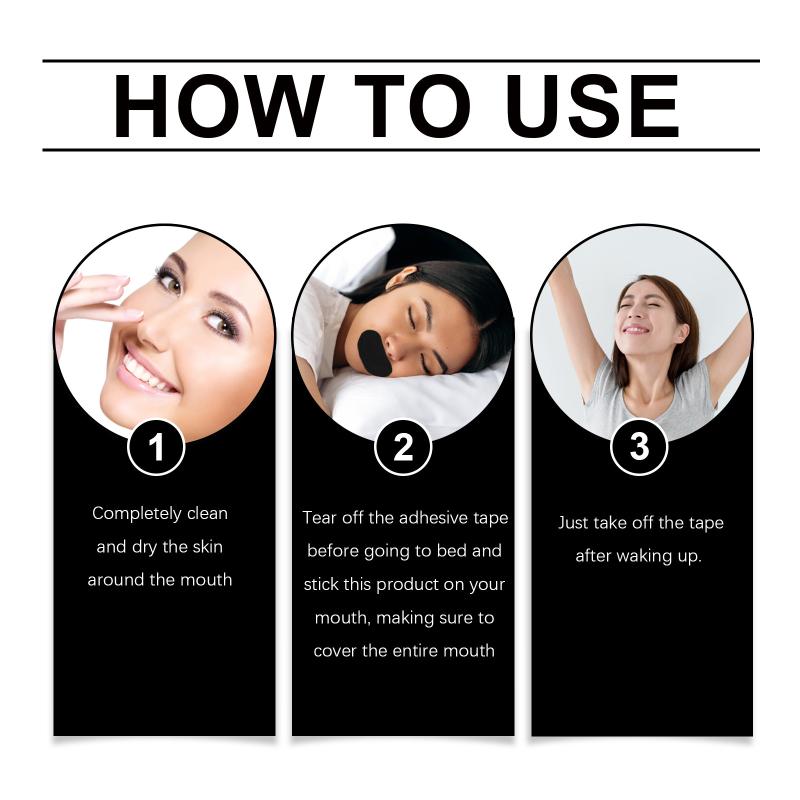 HOW TO USE

1

Completely clean and dry the skin around the mouth

2

Tear off the adhesive tape before going to bed and stick this product on your mouth, making sure to cover the entire mouth

3

Just take off the tape after waking up.