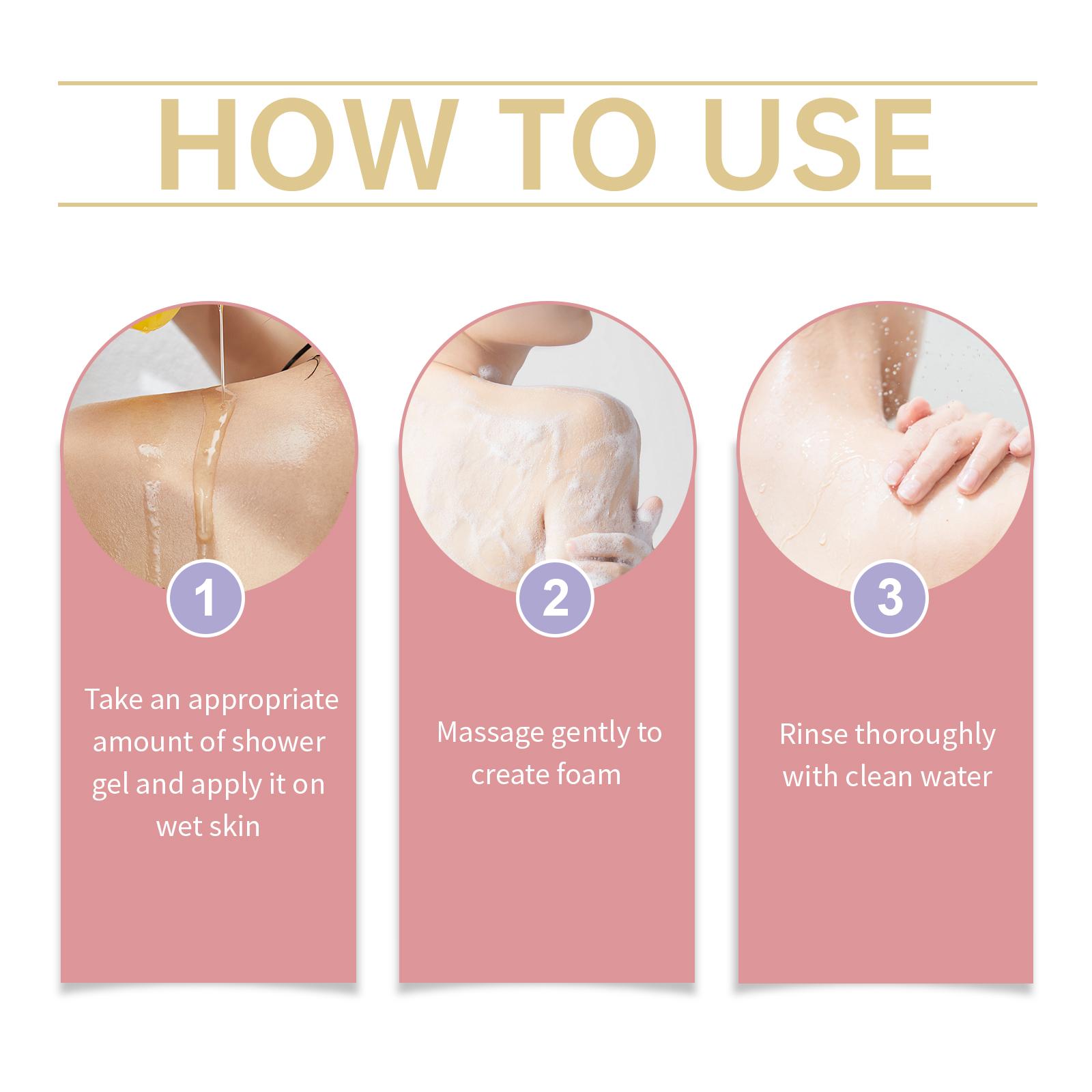 HOW TO USE

1

Take an appropriate amount of shower gel and apply it on wet skin

2

Massage gently to create foam

3

Rinse thoroughly with clean water