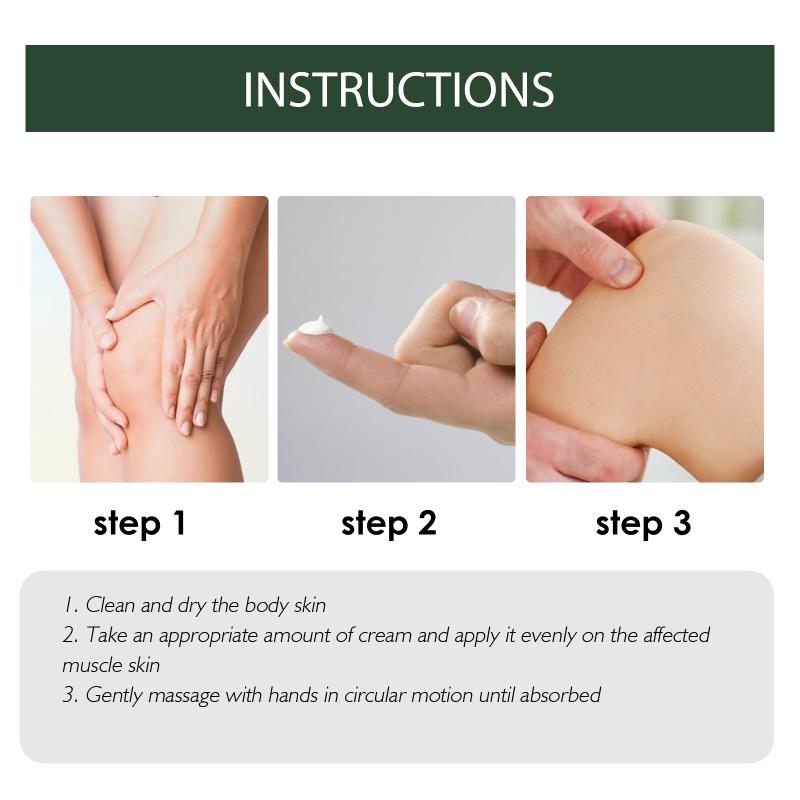 INSTRUCTIONS

step 1

step 2

step 3

1. Clean and dry the body skin
2. Take an appropriate amount of cream and apply it evenly on the affected muscle skin
3. Gently massage with hands in circular motion until absorbed