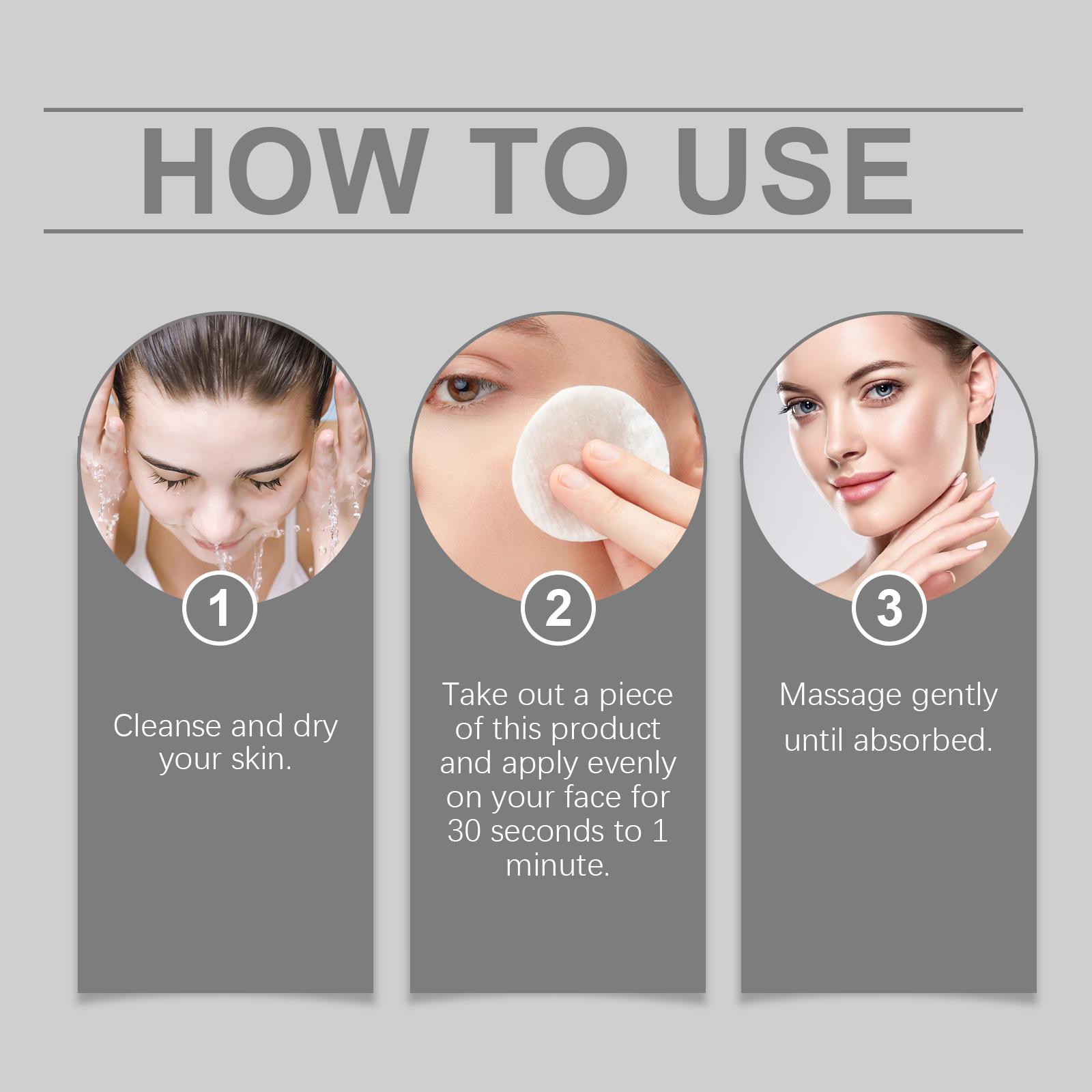 HOW TO USE

1

Cleanse and dry your skin.

2

Take out a piece of this product and apply evenly on your face for 30 seconds to 1 minute.

3

Massage gently until absorbed.