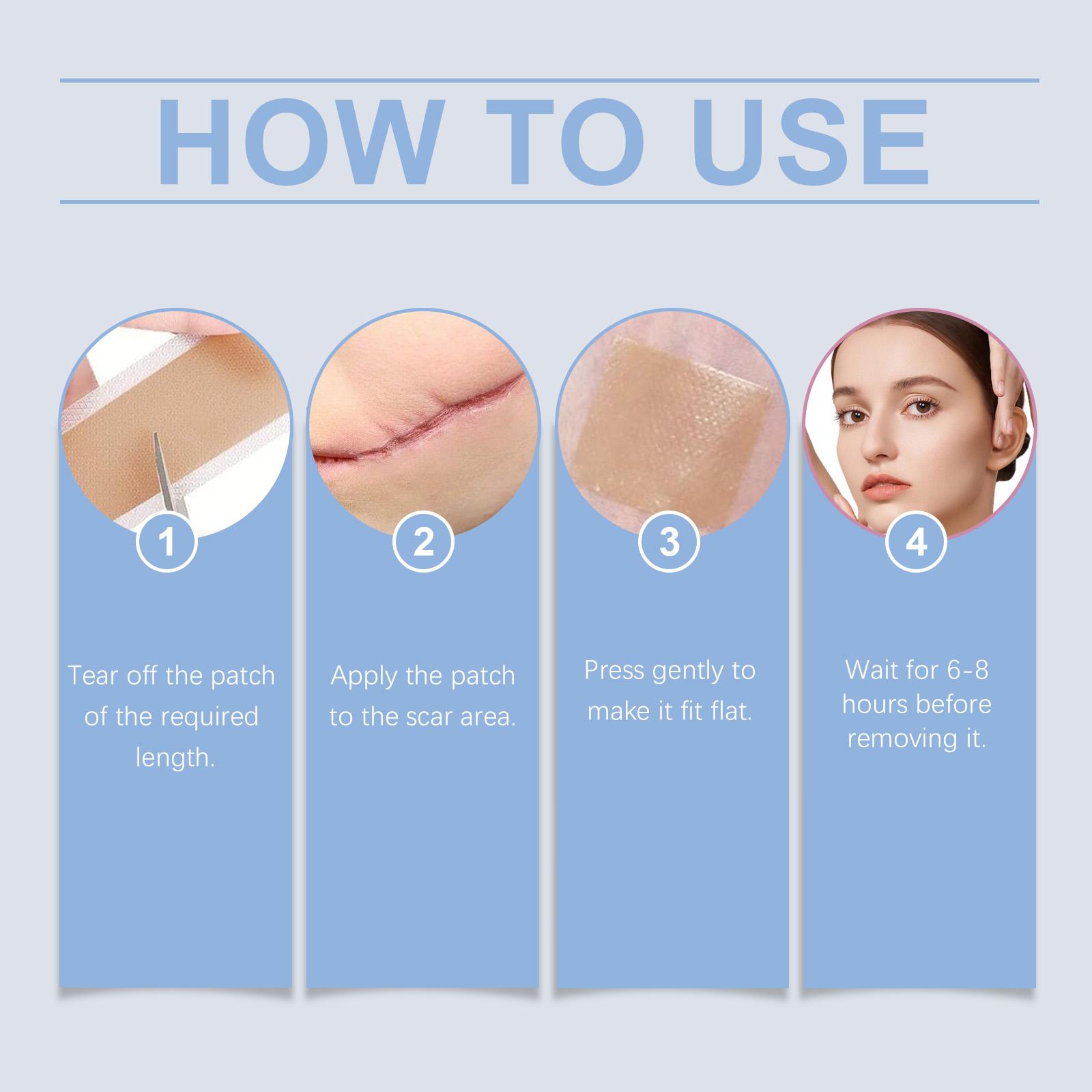 HOW TO USE

1

Tear off the patch of the required length.

2

Apply the patch to the scar area.

3

Press gently to make it fit flat.

4

Wait for 6-8 hours before removing it.