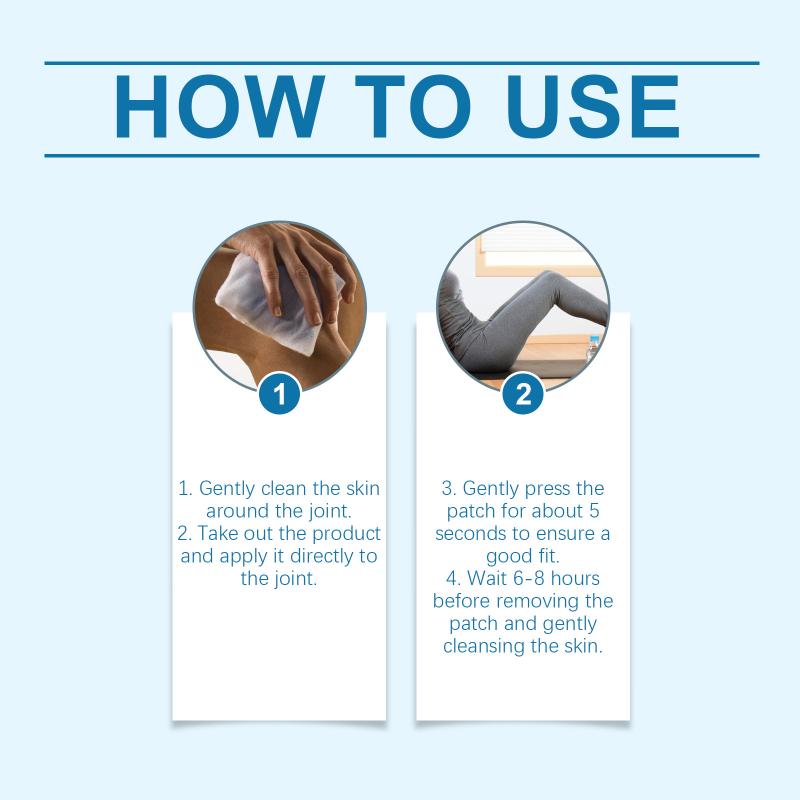 HOW TO USE

1

1. Gently clean the skin around the joint.
2. Take out the product and apply it directly to the joint.

2

3. Gently press the patch for about 5 seconds to ensure a good fit.
4. Wait 6-8 hours before removing the patch and gently cleansing the skin.