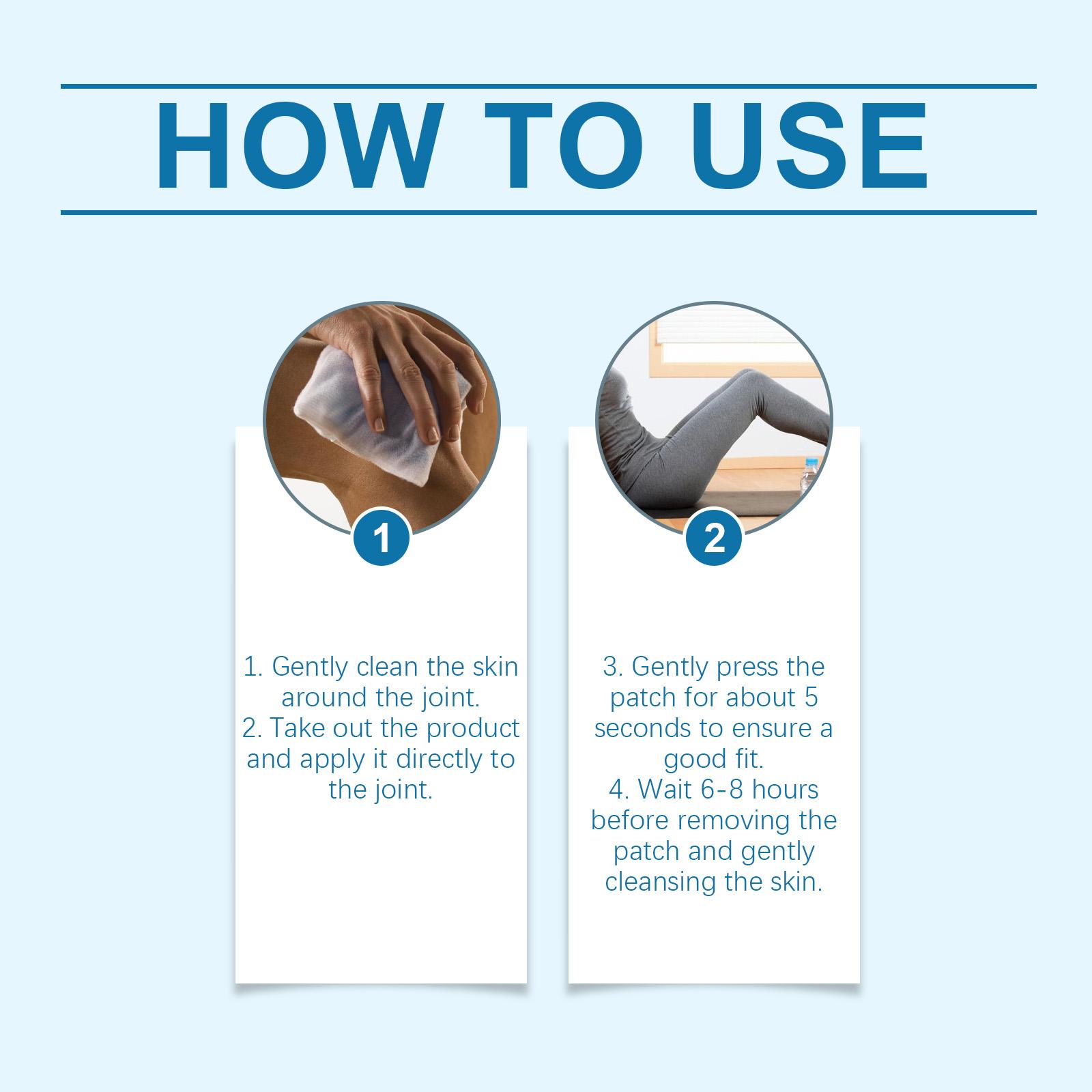 HOW TO USE

1

1. Gently clean the skin around the joint.
2. Take out the product and apply it directly to the joint.

2

3. Gently press the patch for about 5 seconds to ensure a good fit.
4. Wait 6-8 hours before removing the patch and gently cleansing the skin.