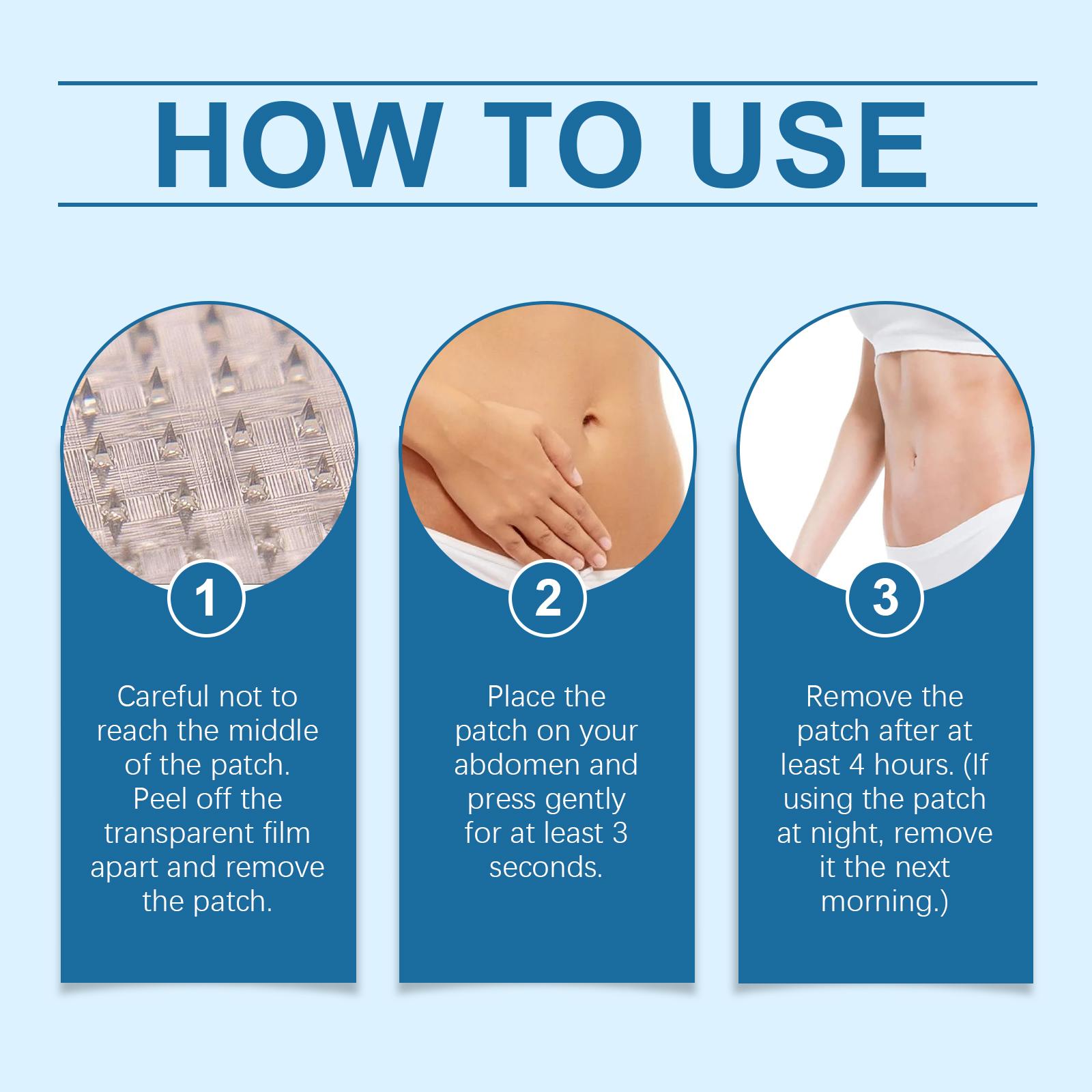 HOW TO USE

1

Careful not to reach the middle of the patch. Peel off the transparent film apart and remove the patch.

2

Place the patch on your abdomen and press gently for at least 3 seconds.

3

Remove the patch after at least 4 hours. (If using the patch at night, remove it the next morning.)