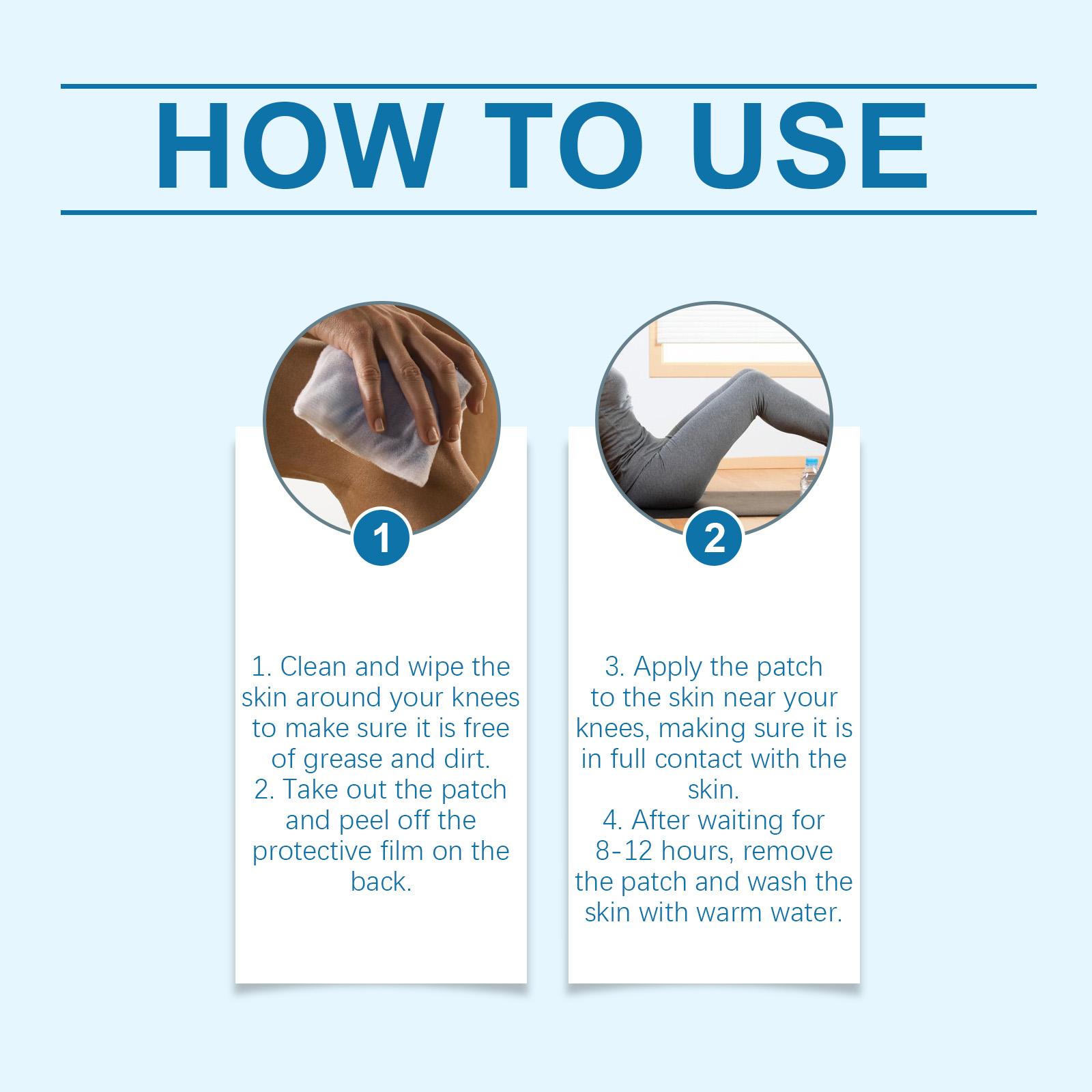 HOW TO USE

1

1. Clean and wipe the skin around your knees to make sure it is free of grease and dirt.
2. Take out the patch and peel off the protective film on the back.

2

3. Apply the patch to the skin near your knees, making sure it is in full contact with the skin.
4. After waiting for 8-12 hours, remove the patch and wash the skin with warm water.