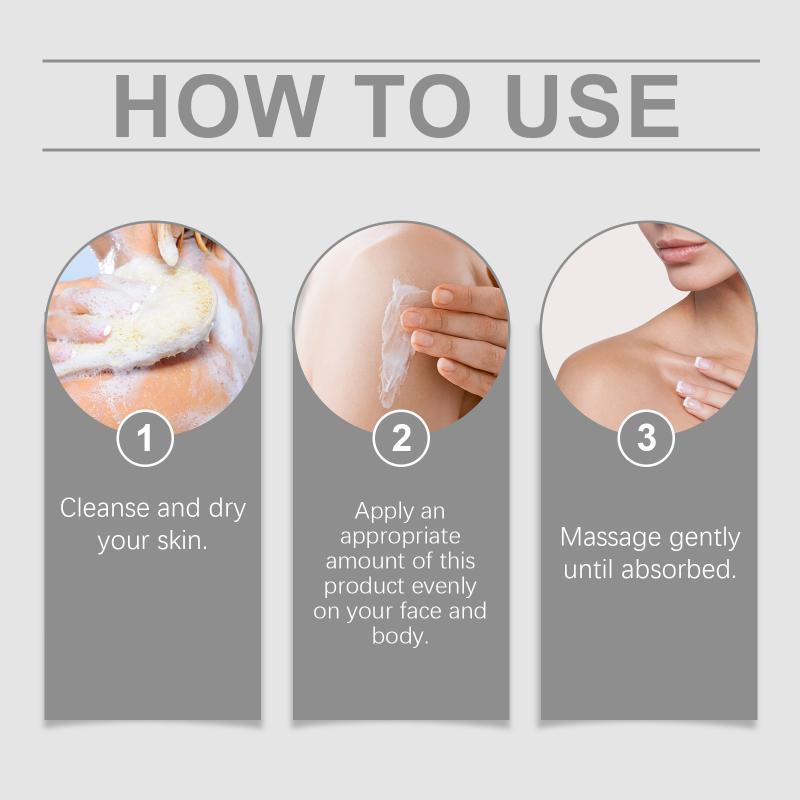 HOW TO USE

1

Cleanse and dry your skin.

2

Apply an appropriate amount of this product evenly on your face and body.

3

Massage gently until absorbed.