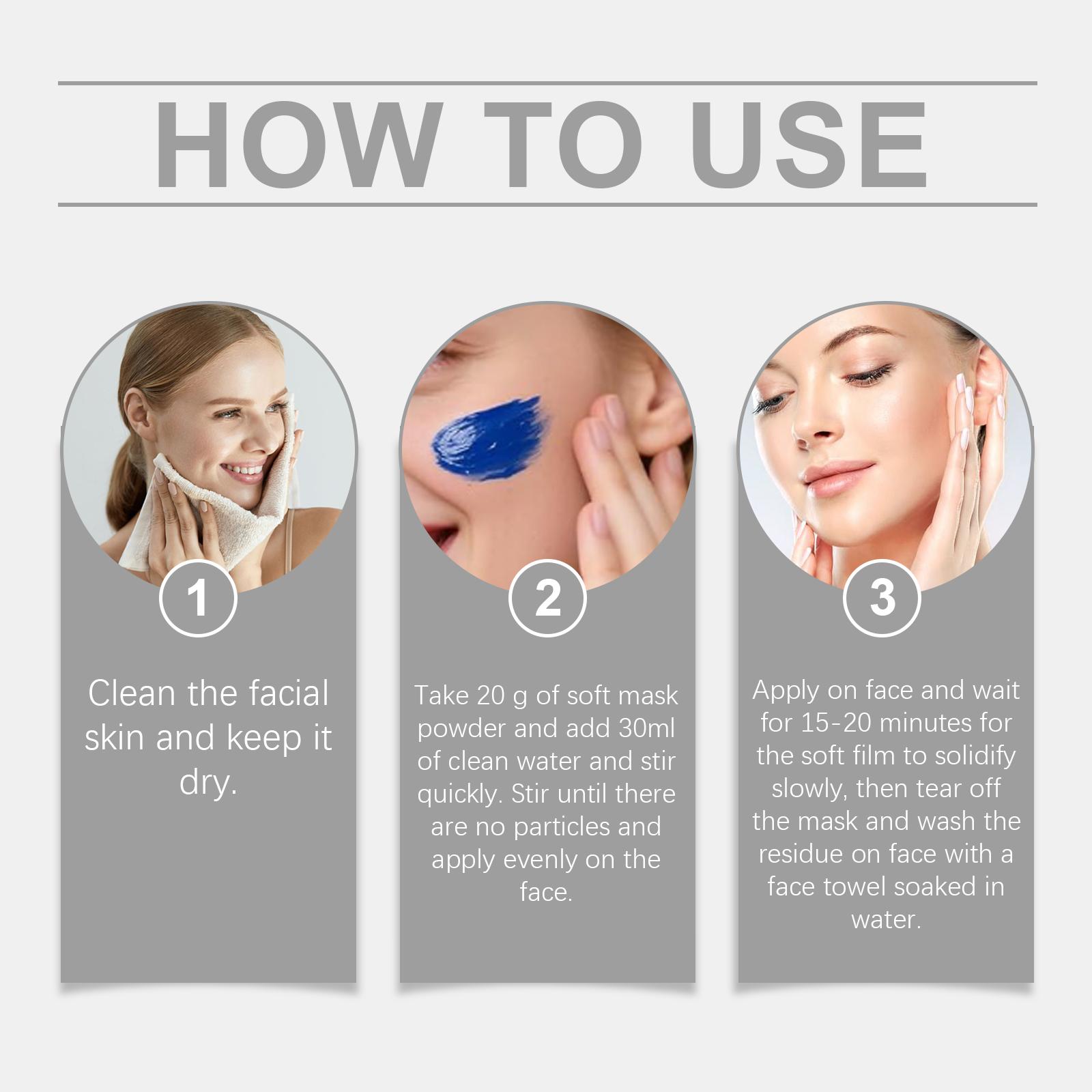 HOW TO USE

1

Clean the facial skin and keep it dry.

2

Take 20 g of soft mask powder and add 30ml of clean water and stir quickly. Stir until there are no particles and apply evenly on the face.

3

Apply on face and wait for 15-20 minutes for the soft film to solidify slowly, then tear off the mask and wash the residue on face with a face towel soaked in water.