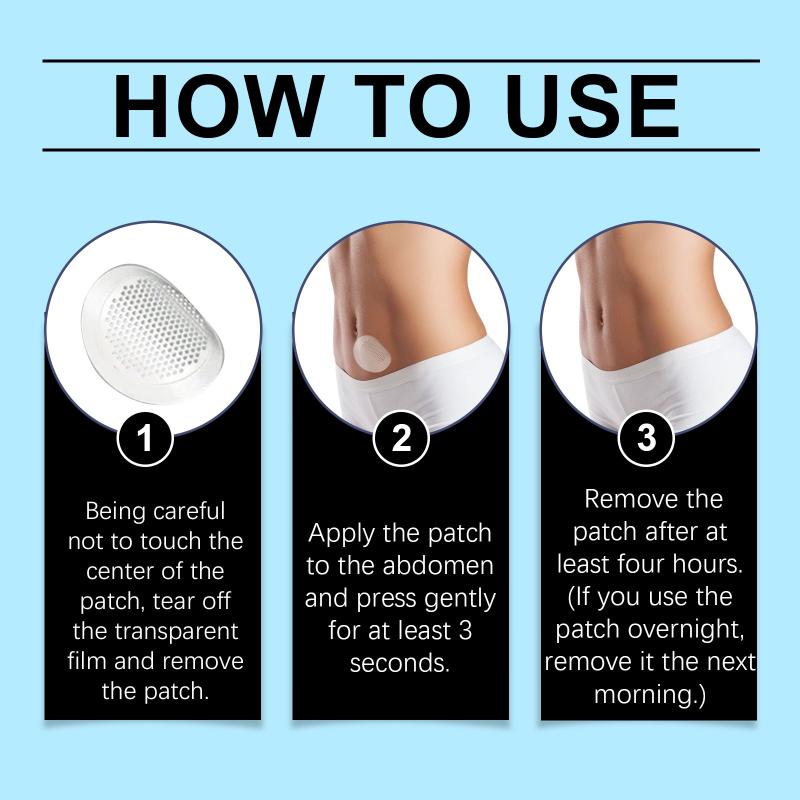 HOW TO USE

1

Being careful not to touch the center of the patch, tear off the transparent film and remove the patch.

2

Apply the patch to the abdomen and press gently for at least 3 seconds.

3

Remove the patch after at least four hours. (If you use the patch overnight, remove it the next morning.)