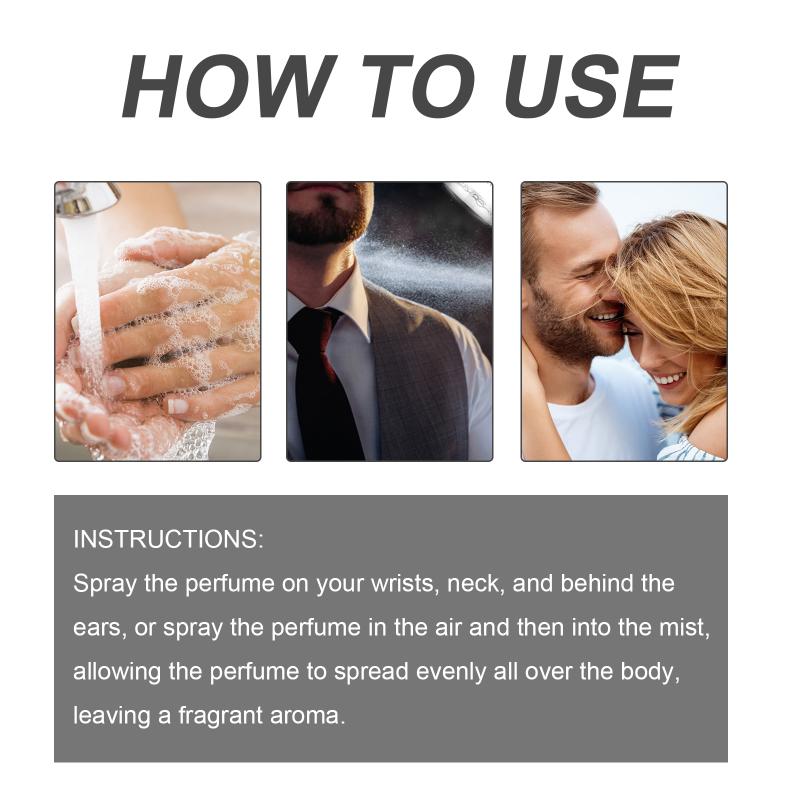 HOW TO USE

INSTRUCTIONS:
Spray the perfume on your wrists, neck, and behind the ears, or spray the perfume in the air and then into the mist, allowing the perfume to spread evenly all over the body, leaving a fragrant aroma.