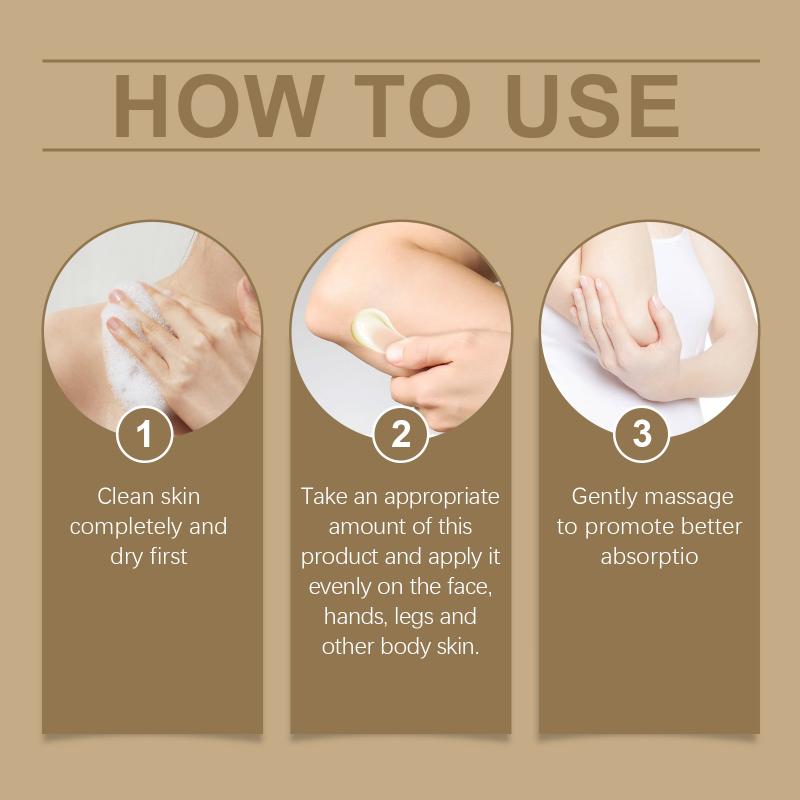 HOW TO USE

1

Clean skin completely and dry first

2

Take an appropriate amount of this product and apply it evenly on the face, hands, legs and other body skin.

3

Gently massage to promote better absorptio