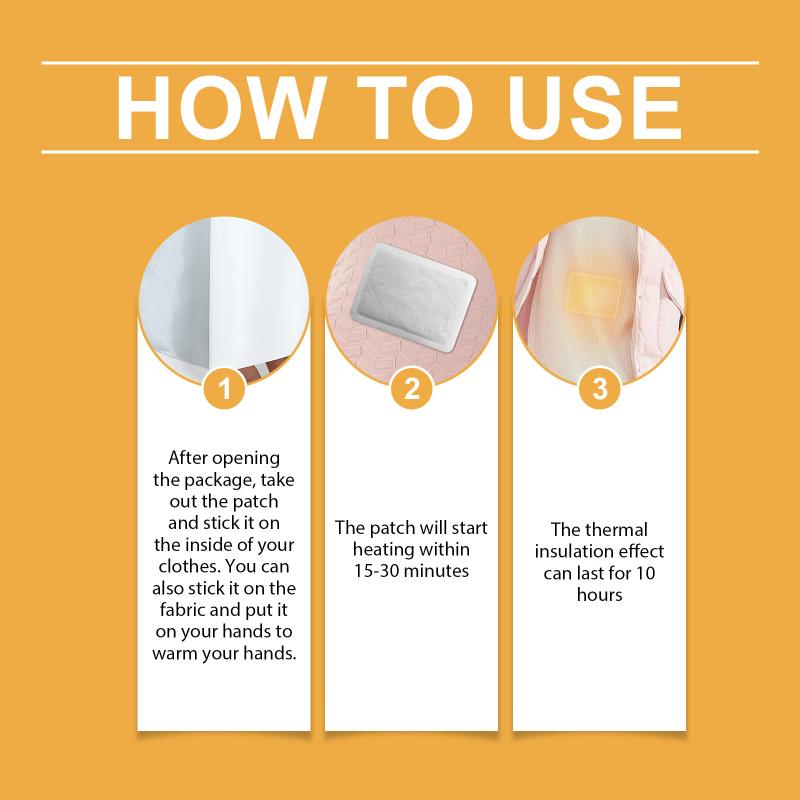 HOW TO USE

1

After opening the package, take out the patch and stick it on the inside of your clothes. You can also stick it on the fabric and put it on your hands to warm your hands.

2

The patch will start heating within 15-30 minutes

3

The thermal insulation effect can last for 10 hours