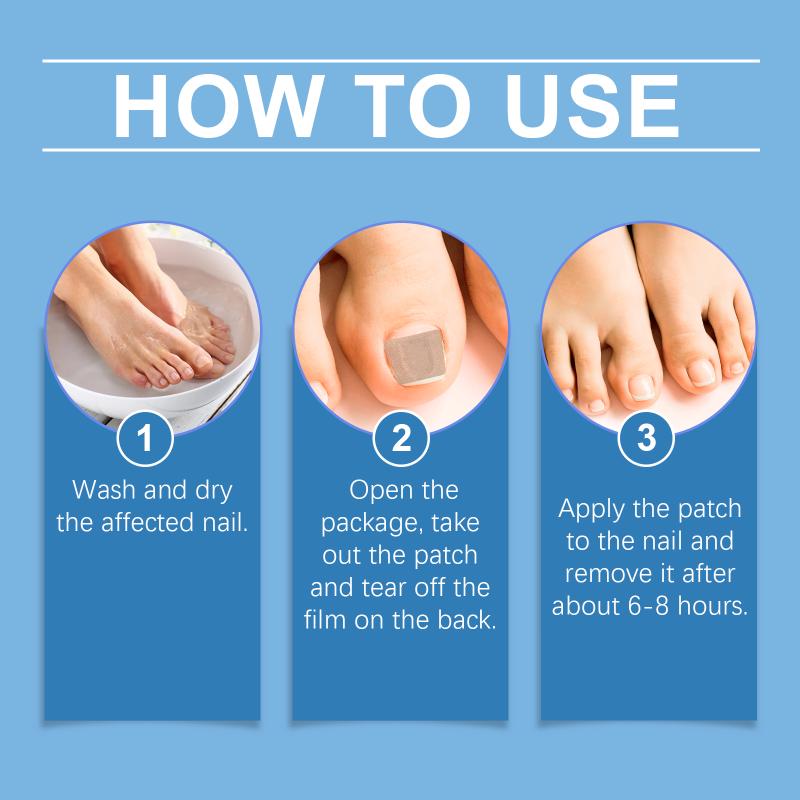 HOW TO USE

1
Wash and dry the affected nail.

2
Open the package, take out the patch and tear off the film on the back.

3
Apply the patch to the nail and remove it after about 6-8 hours.