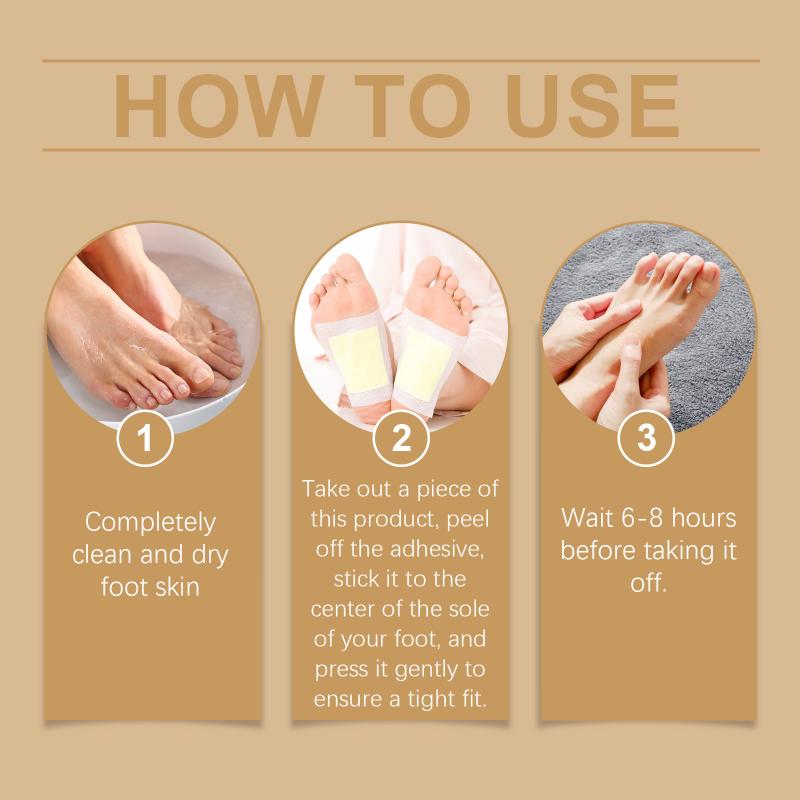 HOW TO USE

1

Completely clean and dry foot skin

2

Take out a piece of this product, peel off the adhesive, stick it to the center of the sole of your foot, and press it gently to ensure a tight fit.

3

Wait 6-8 hours before taking it off.